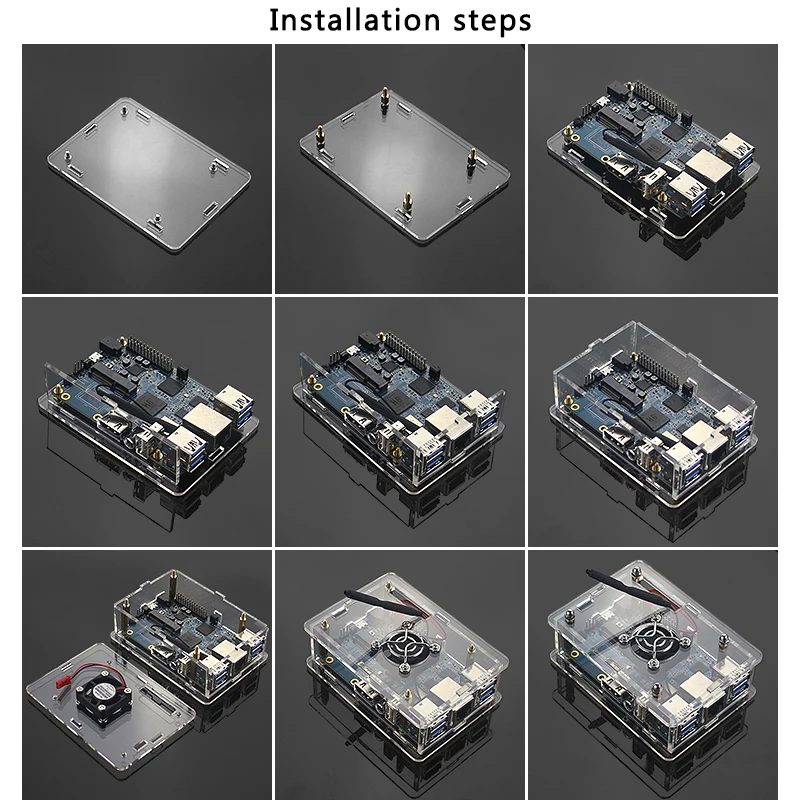 Installation steps