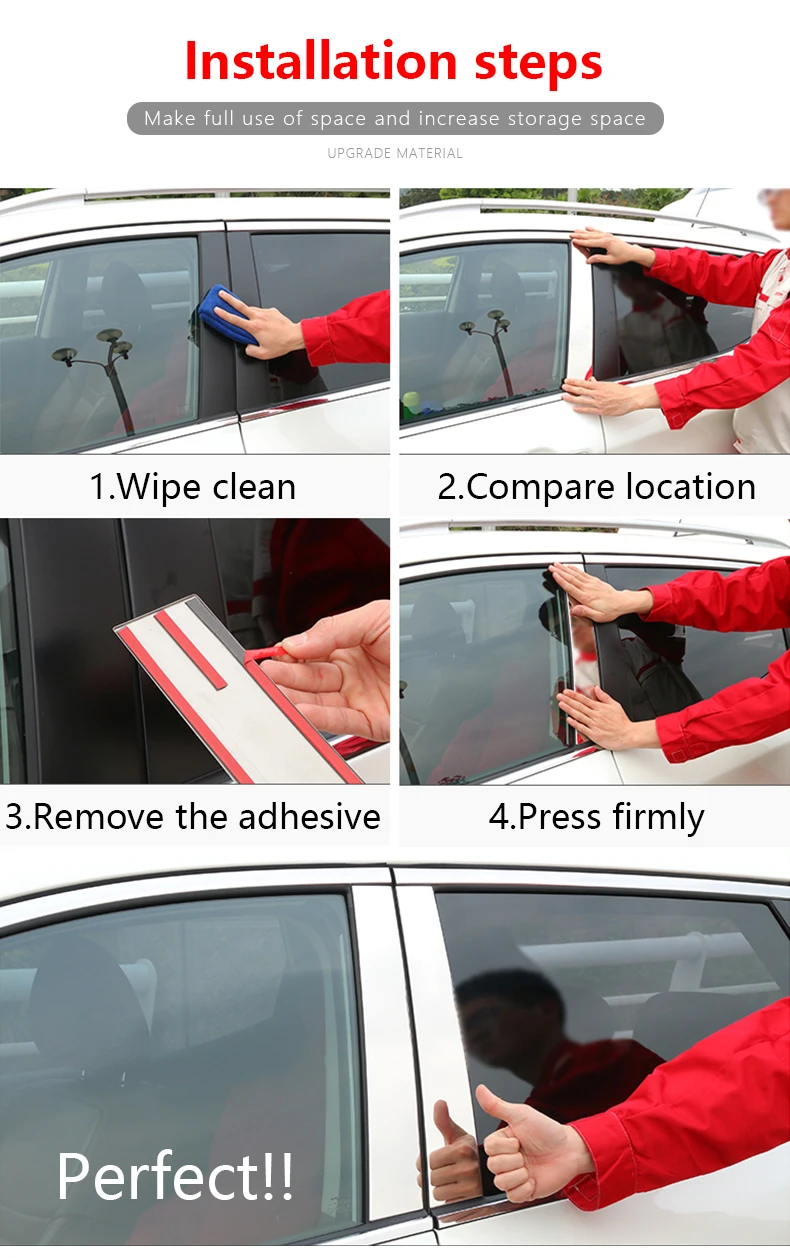 Installation steps

Make full use of space and increase storage space

UPGRADE MATERIAL

1.Wipe clean

2.Compare location

3.Remove the adhesive

4.Press firmly

Perfect!!