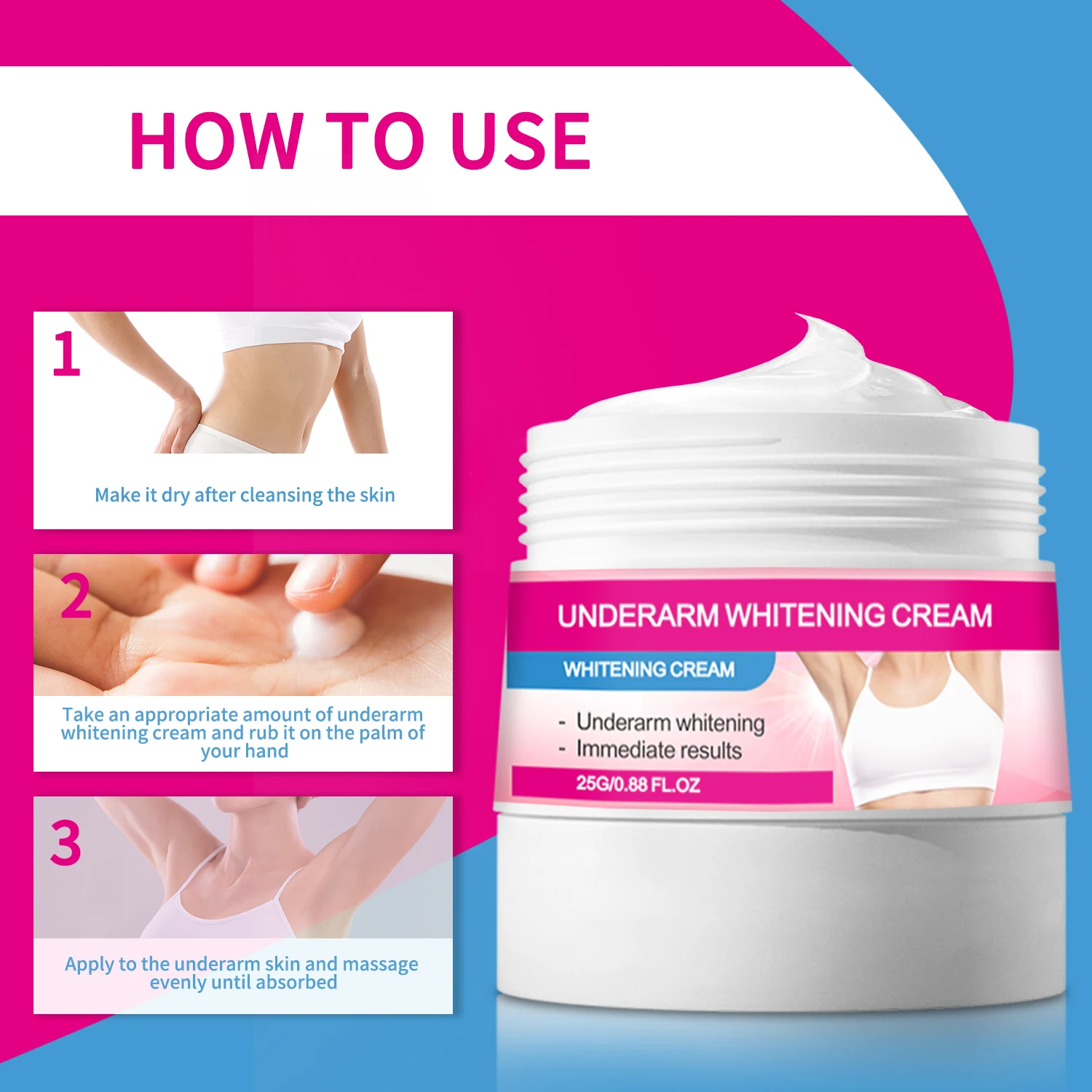 HOW TO USE

1

Make it dry after cleansing the skin

2

Take an appropriate amount of underarm whitening cream and rub it on the palm of your hand

3

Apply to the underarm skin and massage evenly until absorbed

UNDERARM WHITENING CREAM

WHITENING CREAM

- Underarm whitening
- Immediate results

25G/0.88 FL.OZ