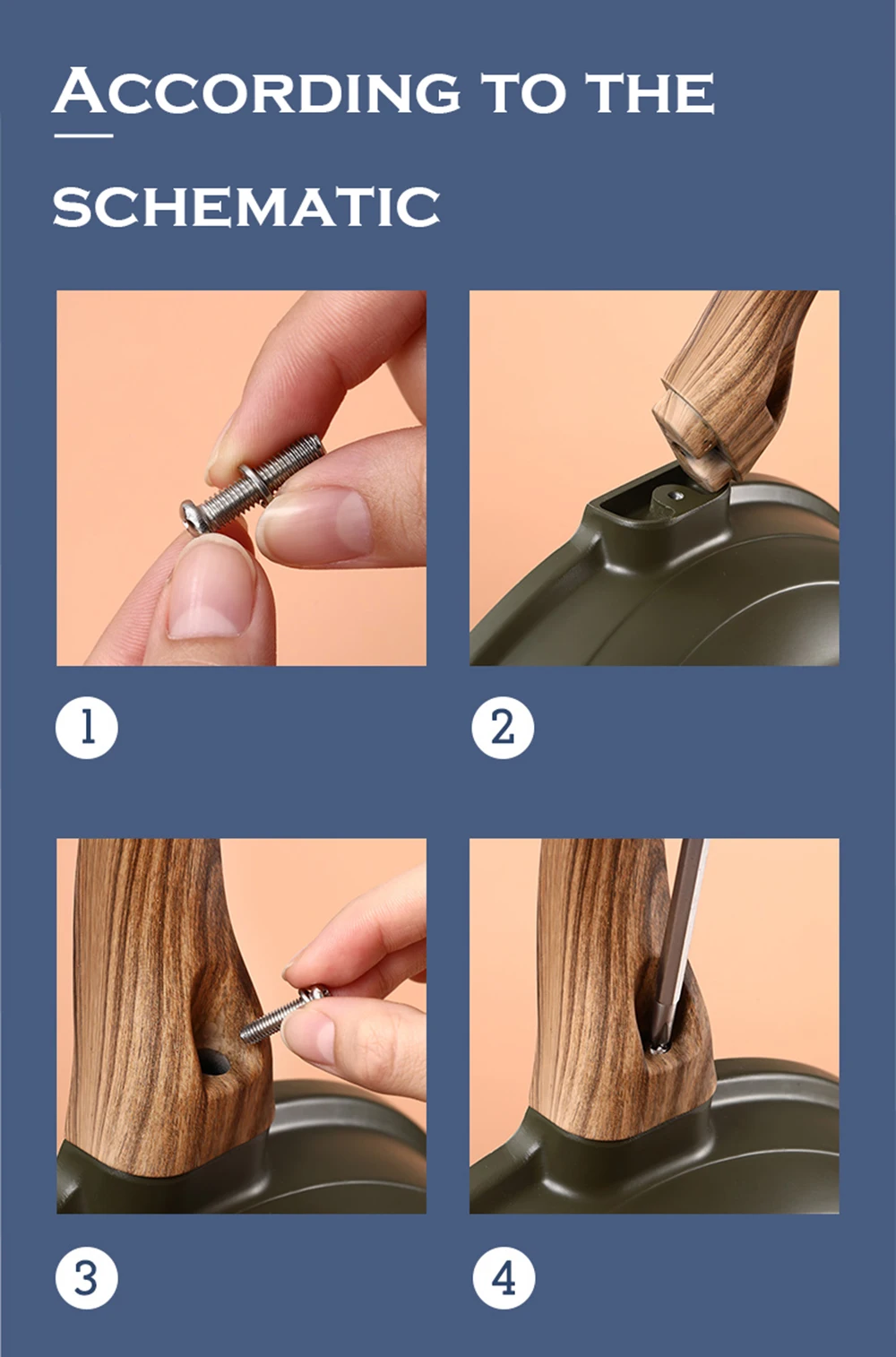 ACCORDING TO THE SCHEMATIC

1

2

3

4