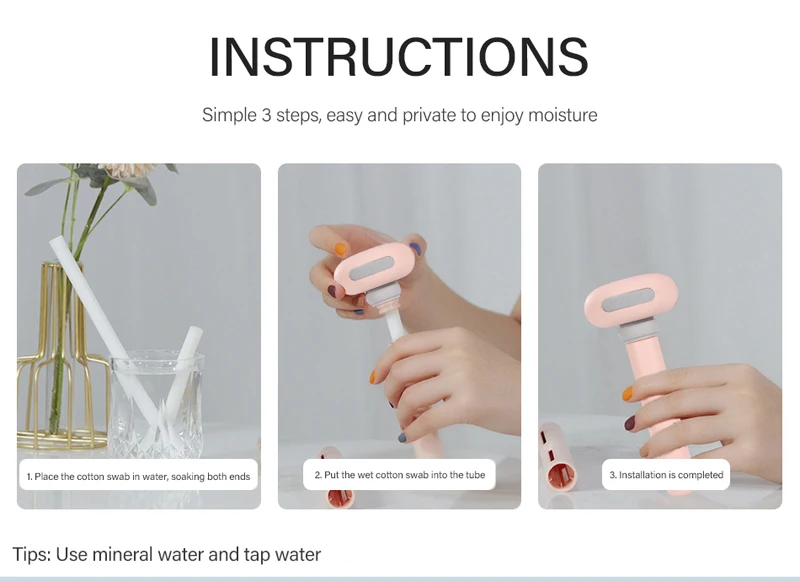 INSTRUCTIONS

Simple 3 steps, easy and private to enjoy moisture

1. Place the cotton swab in water, soaking both ends

2. Put the wet cotton swab into the tube

3. Installation is completed

Tips: Use mineral water and tap water