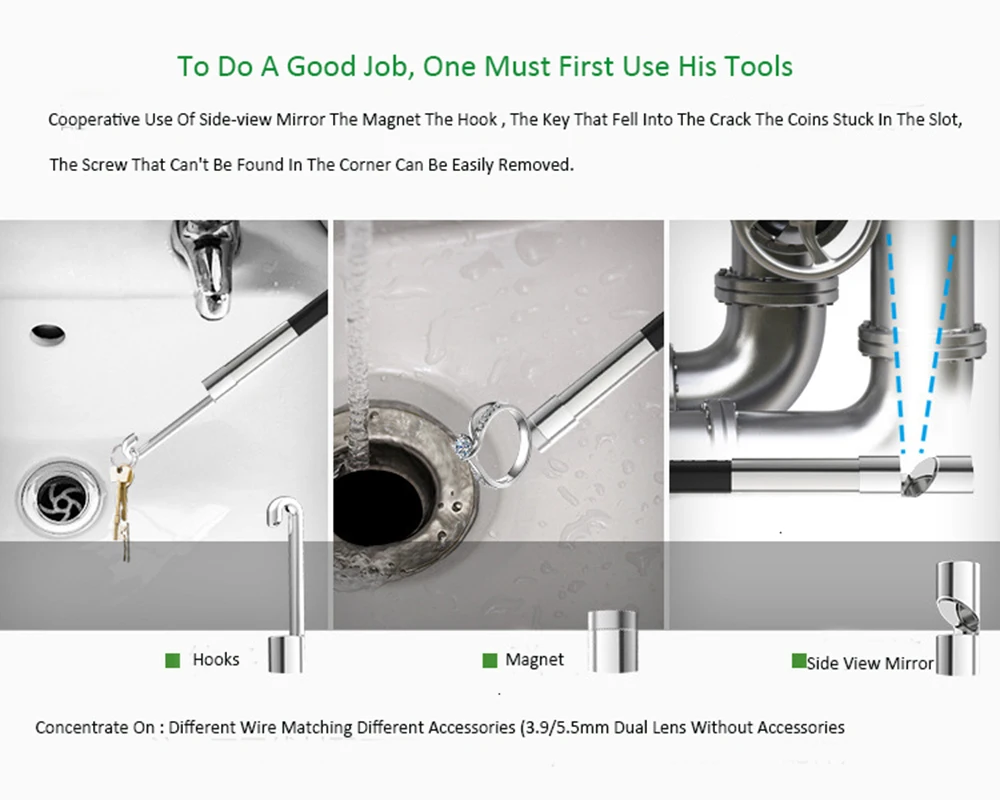 To Do A Good Job, One Must First Use His Tools

Cooperative Use Of Side-view Mirror The Magnet The Hook , The Key That Fell Into The Crack The Coins Stuck In The Slot,

The Screw That Can't Be Found In The Corner Can Be Easily Removed.

Hooks

Magnet

Side View Mirror

Concentrate On : Different Wire Matching Different Accessories (3.9/5.5mm Dual Lens Without Accessories