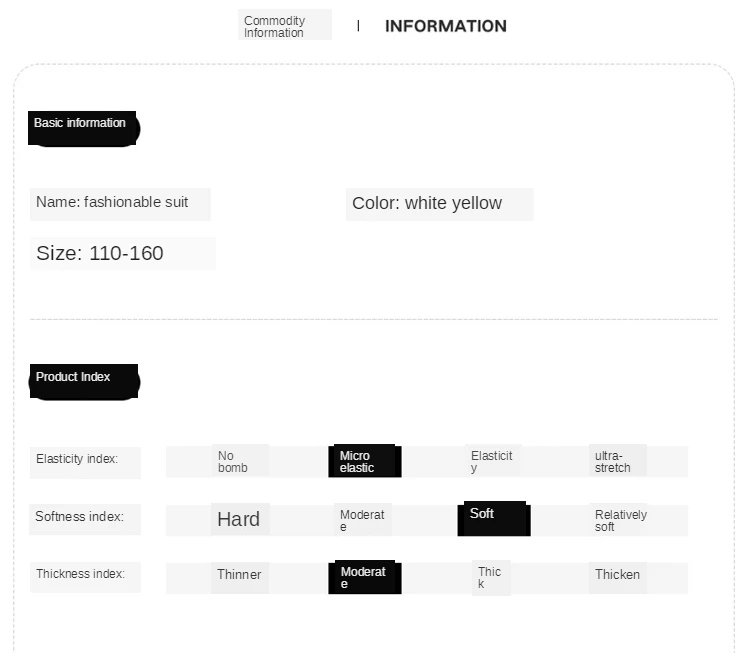 Commodity Information | INFORMATION

Basic information

Name: fashionable suit

Color: white yellow

Size: 110-160

Product Index

Elasticity index: No bomb Micro elastic Elasticity ultra-stretch

Softness index: Hard Moderate Soft Relatively soft

Thickness index: Thinner Moderate Thick Thicken