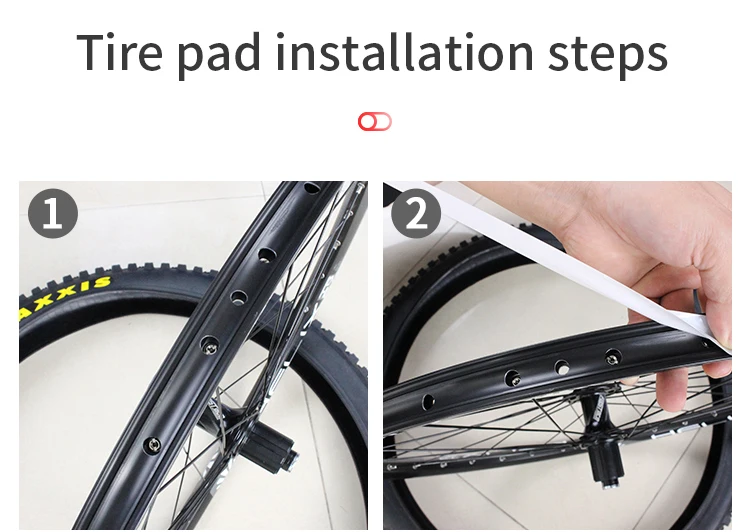 Tire pad installation steps

1

AXXIS

2