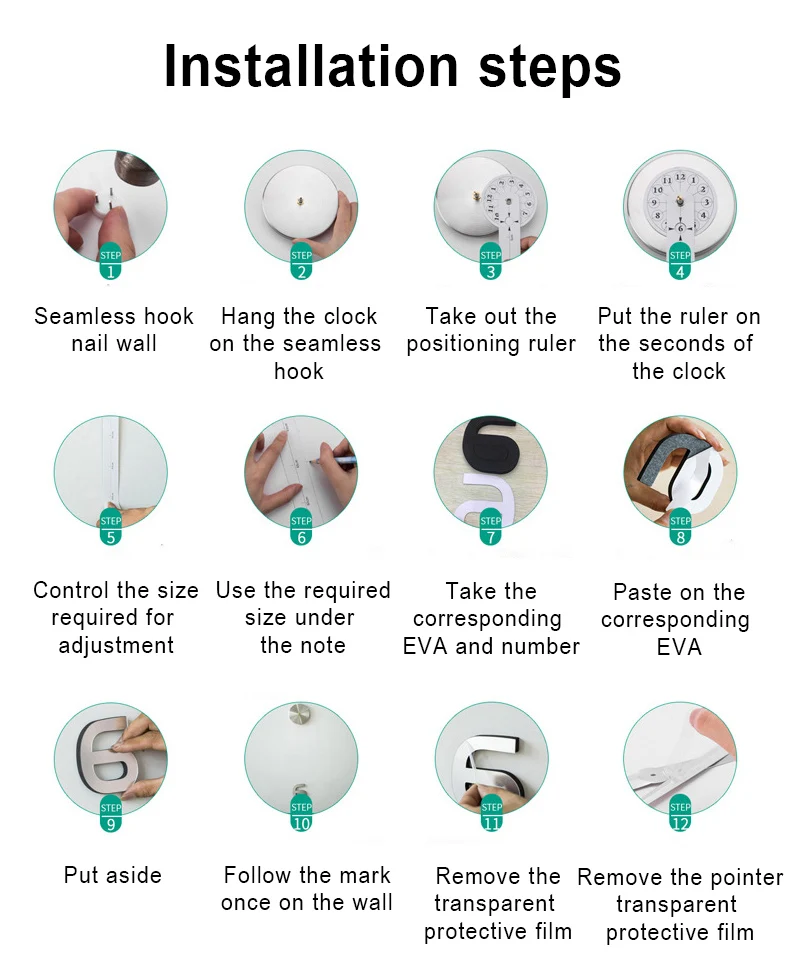 Installation steps

STEP 1
Seamless hook nail wall

STEP 2
Hang the clock on the seamless hook

STEP 3
Take out the positioning ruler

STEP 4
Put the ruler on the seconds of the clock

STEP 5
Control the size required for adjustment

STEP 6
Use the required size under the note

STEP 7
Take the corresponding EVA and number

STEP 8
Paste on the corresponding EVA

STEP 9
Put aside

STEP 10
Follow the mark once on the wall

STEP 11
Remove the transparent protective film

STEP 12
Remove the pointer transparent protective film