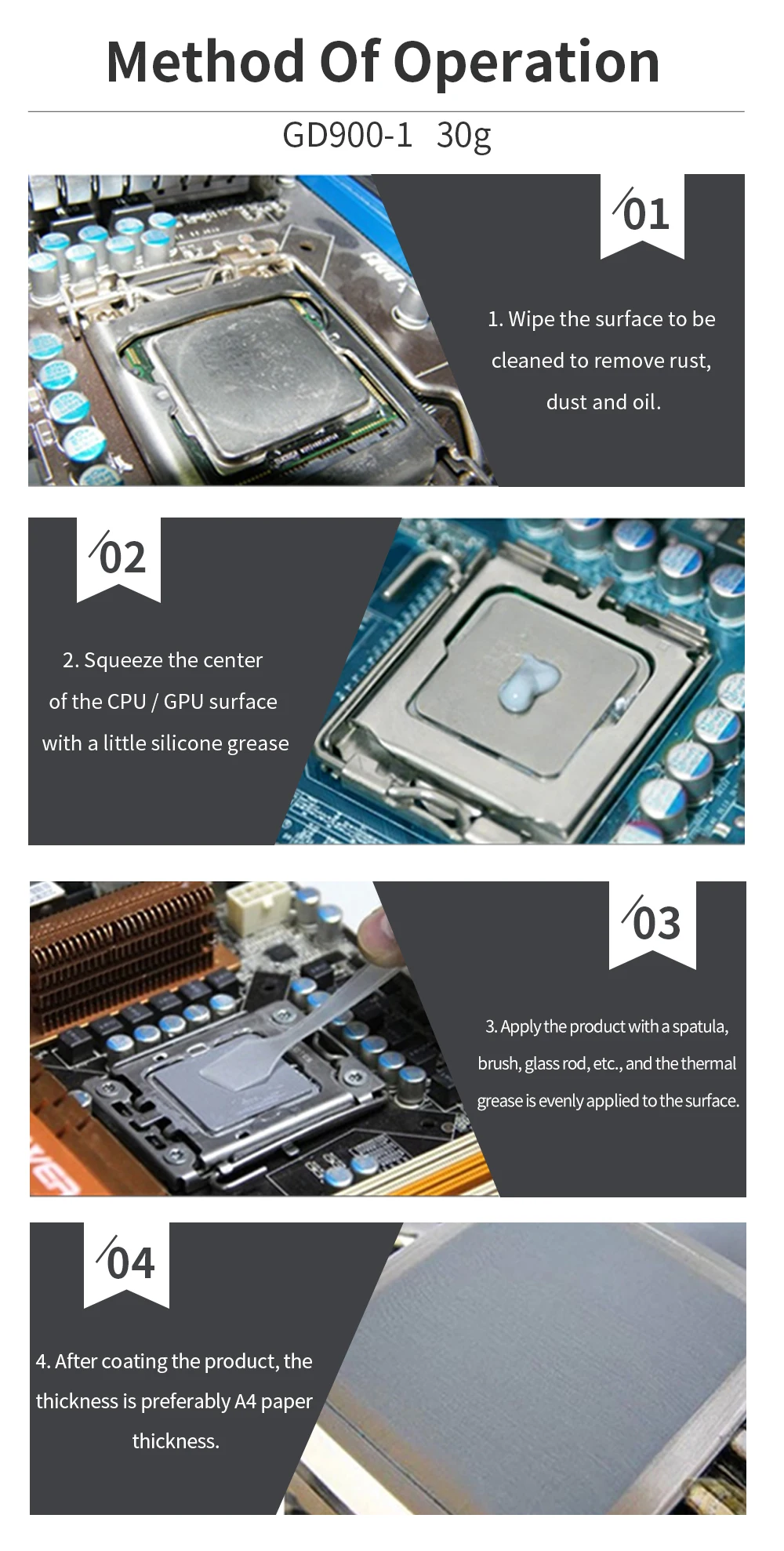 Method Of Operation

GD900-1 30g

/01

1. Wipe the surface to be cleaned to remove rust, dust and oil.

/02

2. Squeeze the center of the CPU / GPU surface with a little silicone grease

/03

3. Apply the product with a spatula, brush, glass rod, etc., and the thermal grease is evenly applied to the surface.

/04

4. After coating the product, the thickness is preferably A4 paper thickness.