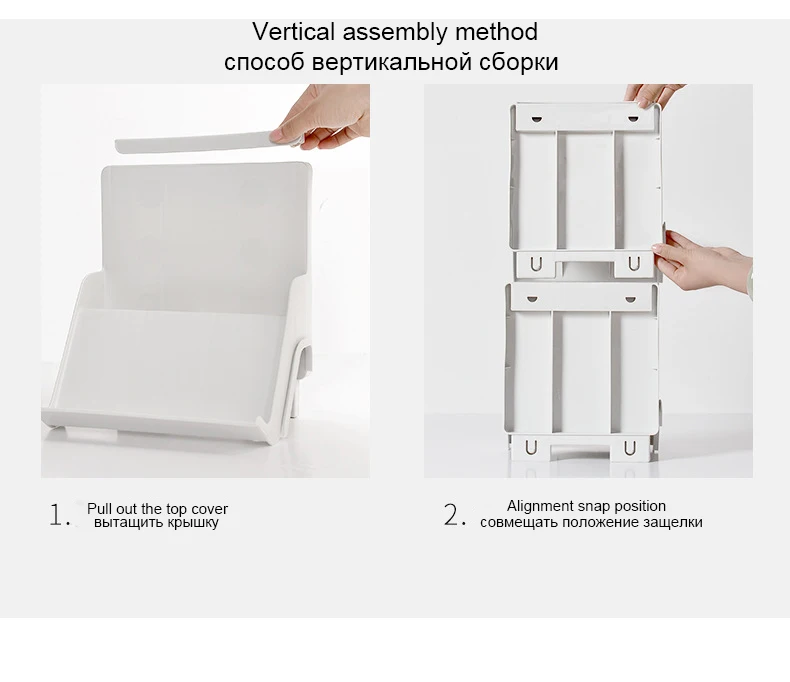 Vertical assembly method
способ вертикальной сборки

1. Pull out the top cover
вытащить крышку

2. Alignment snap position
совмещать положение защелки