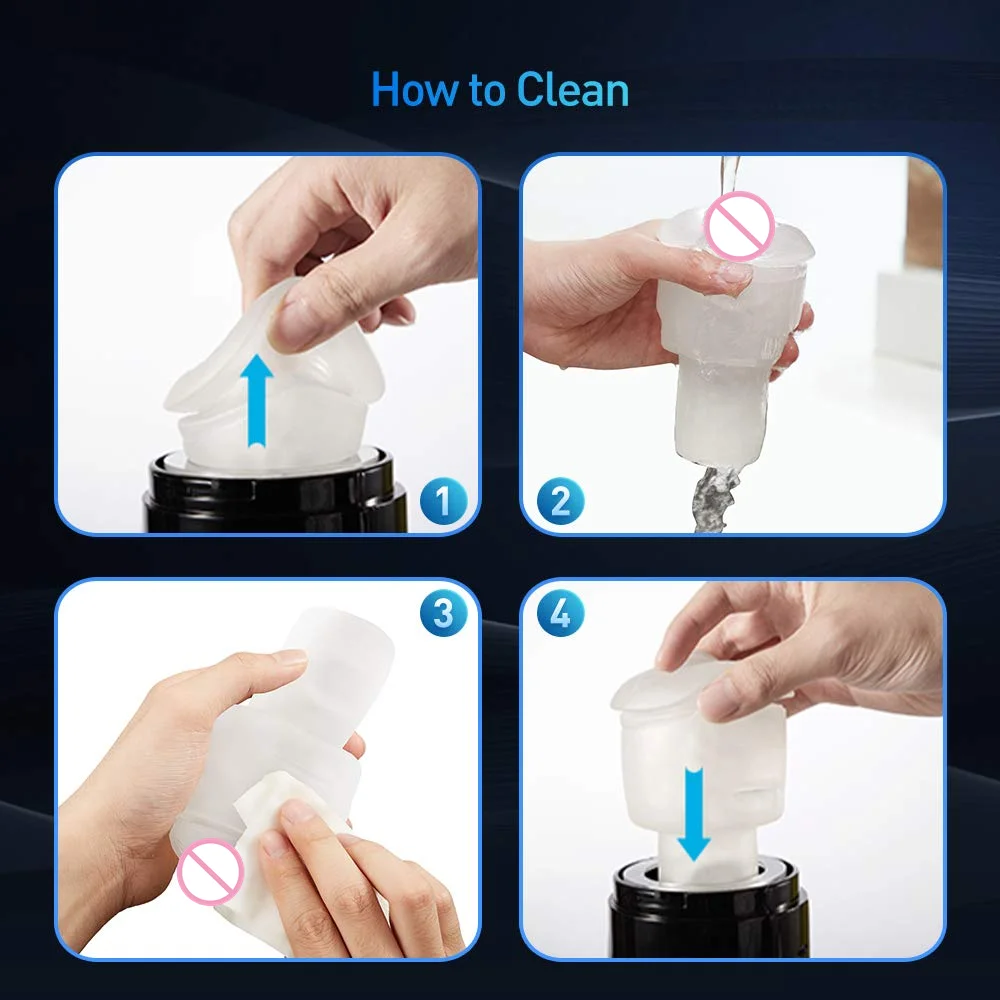 How to Clean

1

2

3

4