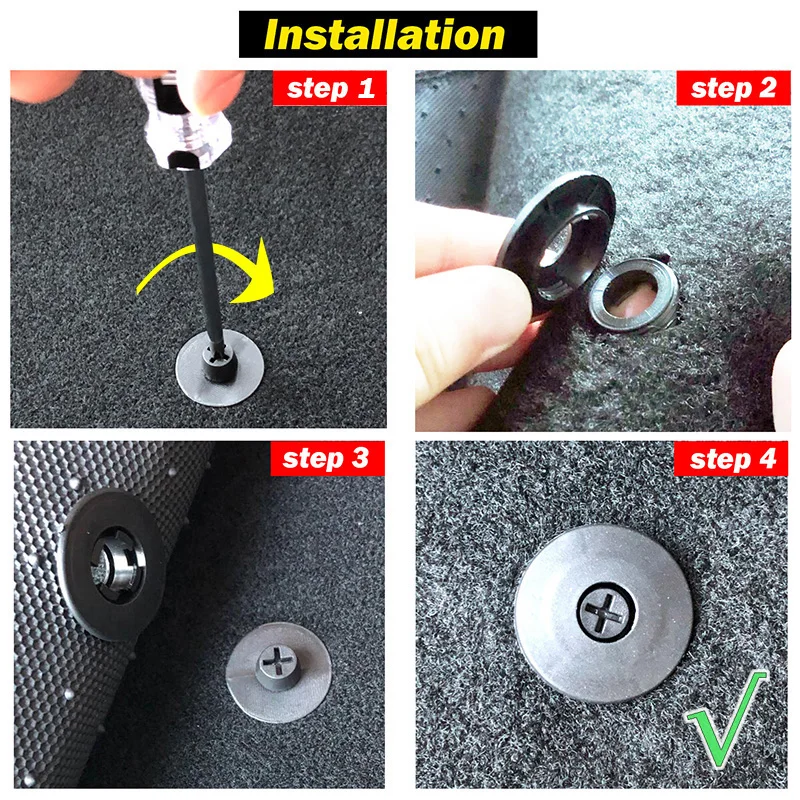 Installation

step 1

step 2

step 3

step 4