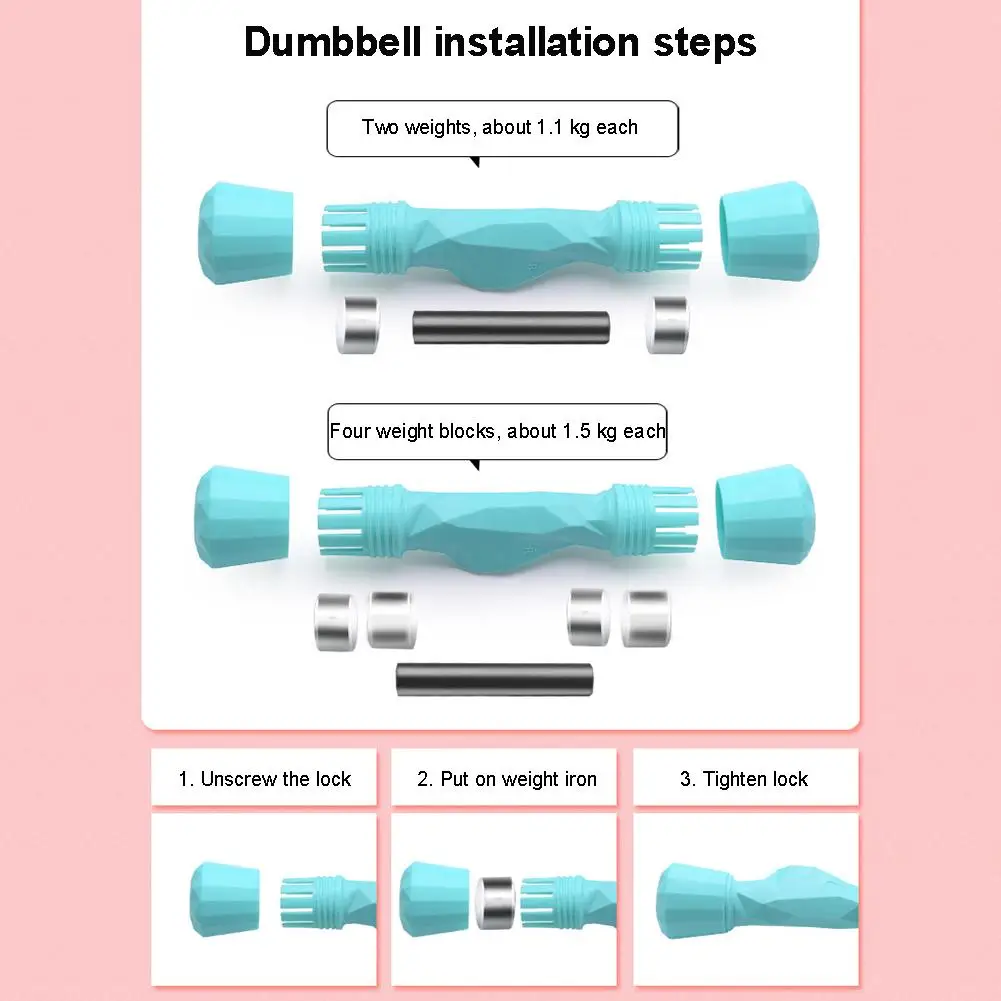 Dumbbell installation steps

Two weights, about 1.1 kg each

Four weight blocks, about 1.5 kg each

1. Unscrew the lock

2. Put on weight iron

3. Tighten lock