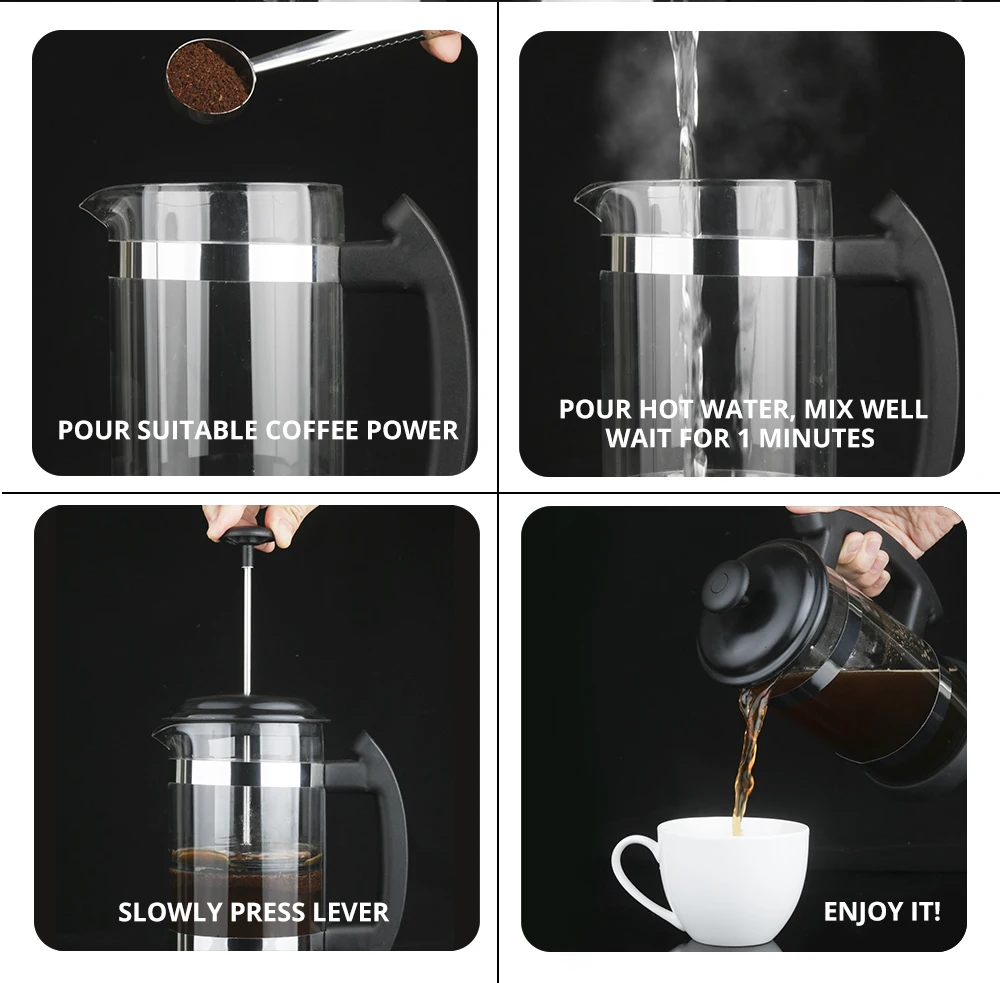 POUR SUITABLE COFFEE POWER

POUR HOT WATER, MIX WELL
WAIT FOR 1 MINUTES

SLOWLY PRESS LEVER

ENJOY IT!