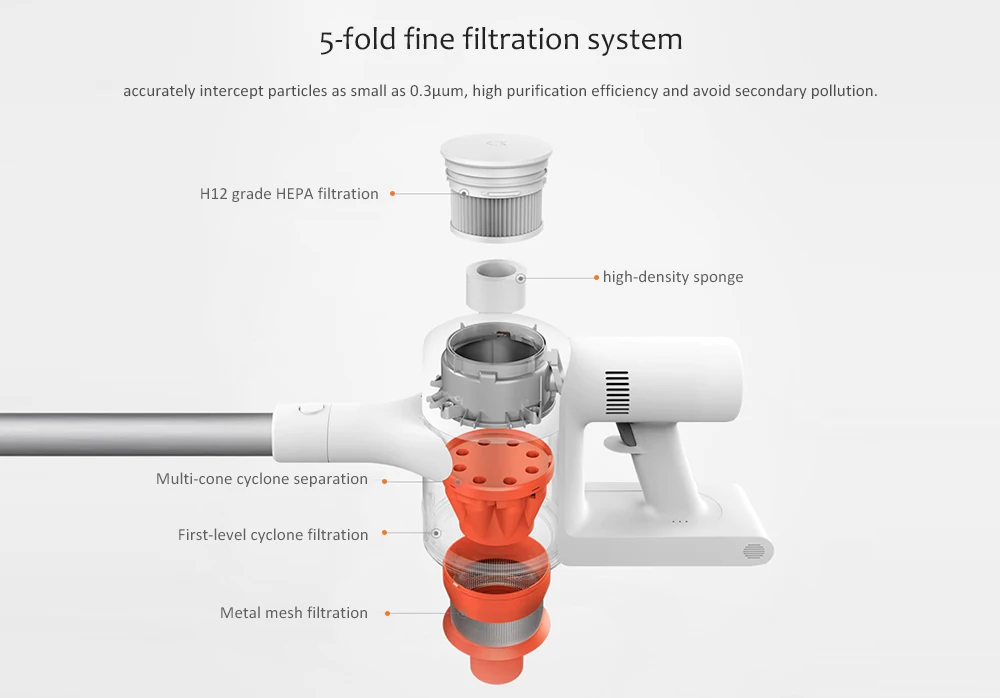 5-fold fine filtration system

accurately intercept particles as small as 0.3μum, high purification efficiency and avoid secondary pollution.

H12 grade HEPA filtration

high-density sponge

Multi-cone cyclone separation

First-level cyclone filtration

Metal mesh filtration