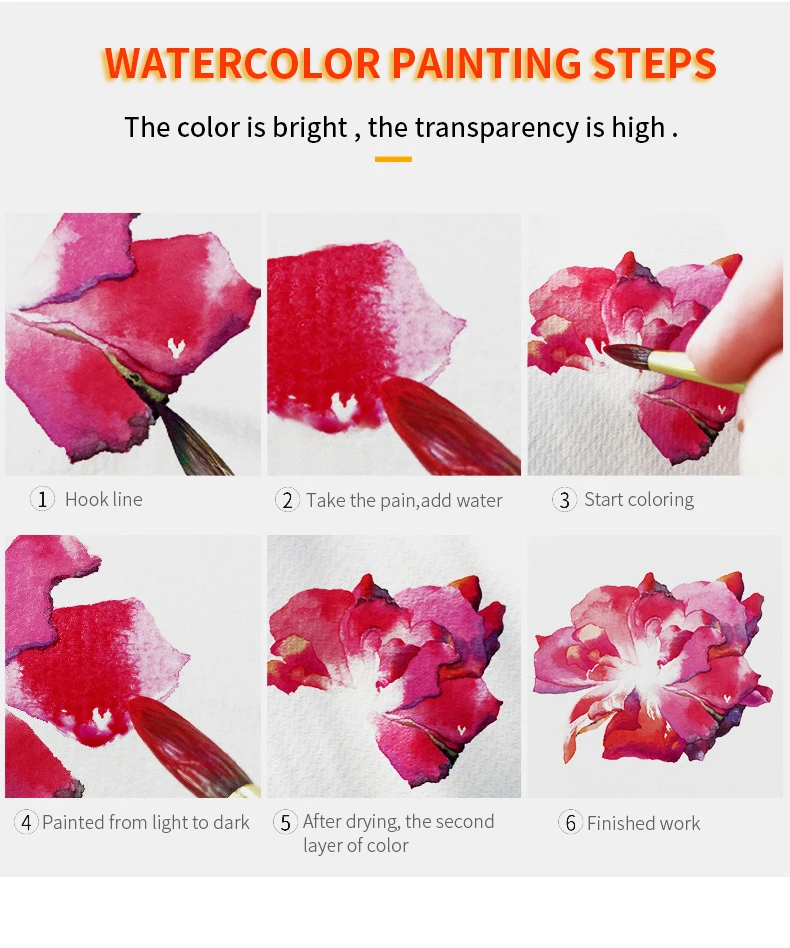 WATERCOLOR PAINTING STEPS

The color is bright , the transparency is high .

① Hook line

② Take the pain,add water

③ Start coloring

④ Painted from light to dark

⑤ After drying, the second layer of color

⑥ Finished work