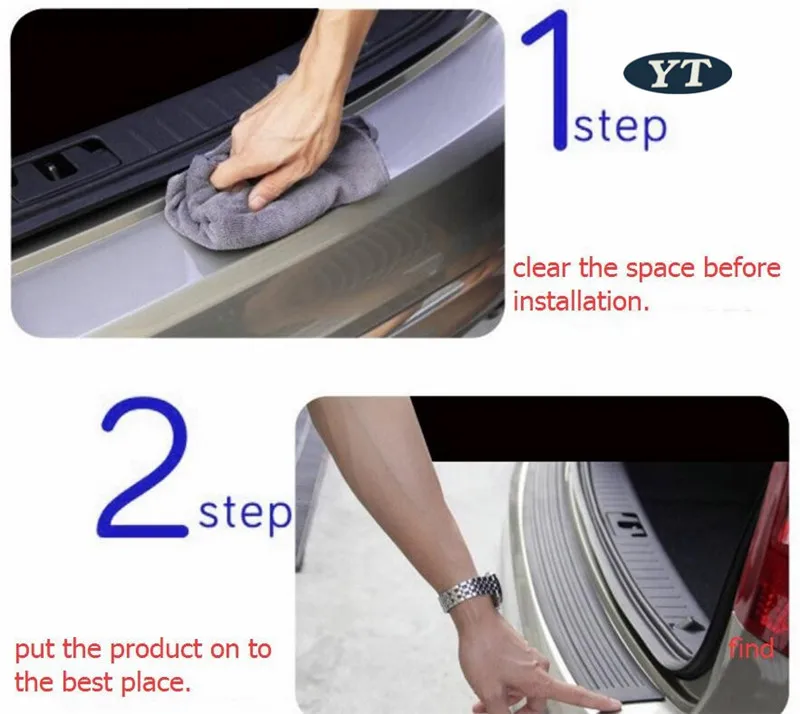 1 step

YT

clear the space before installation.

2 step

put the product on to the best place.

find