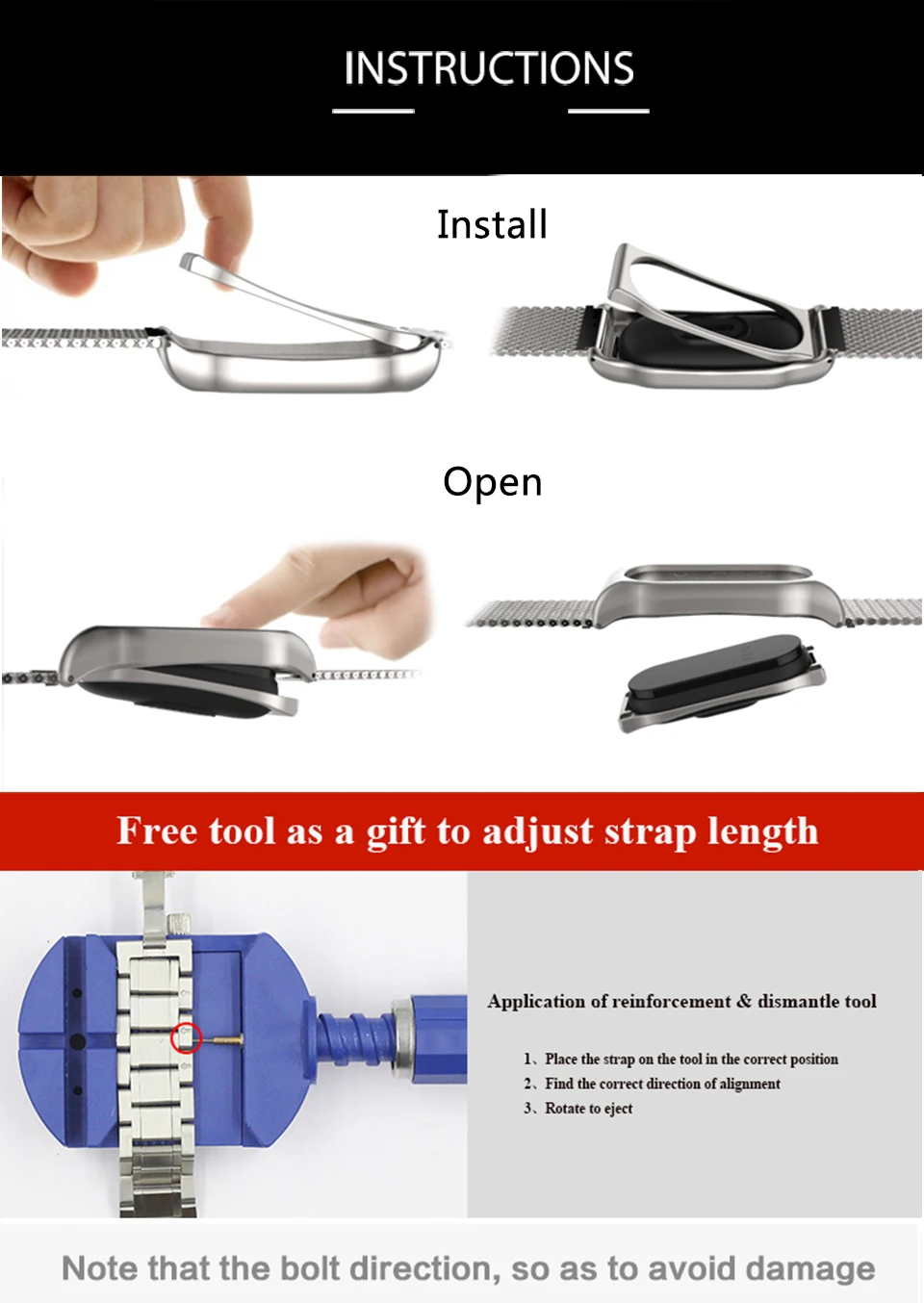 INSTRUCTIONS

Install

Open

Free tool as a gift to adjust strap length

Application of reinforcement & dismantle tool

1、Place the strap on the tool in the correct position
2、Find the correct direction of alignment
3、Rotate to eject

Note that the bolt direction, so as to avoid damage