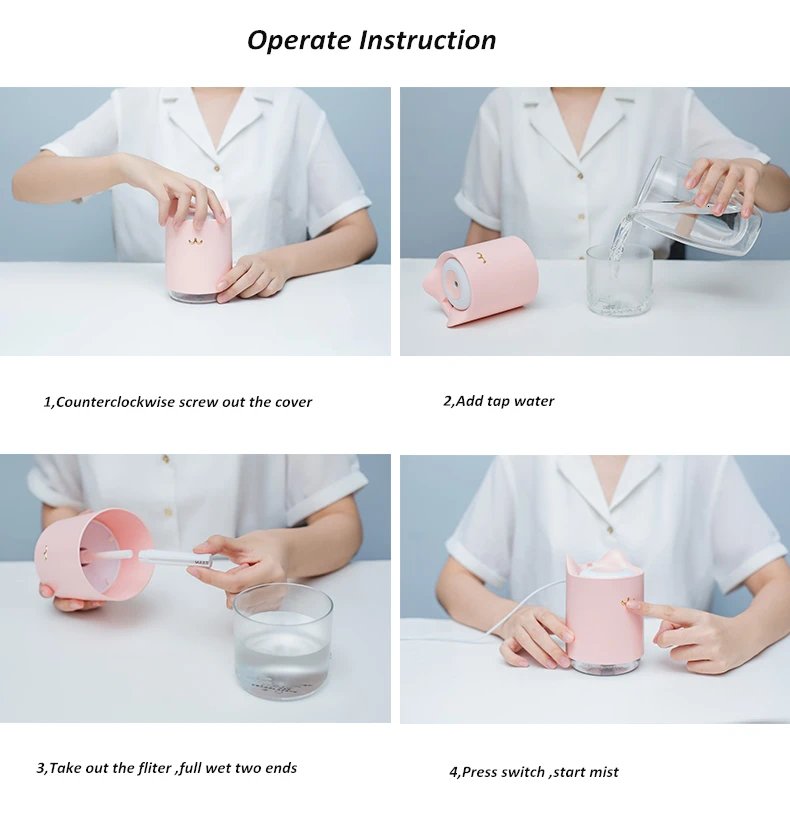 Operate Instruction

1,Counterclockwise screw out the cover

2,Add tap water

3,Take out the fliter ,full wet two ends

4,Press switch ,start mist