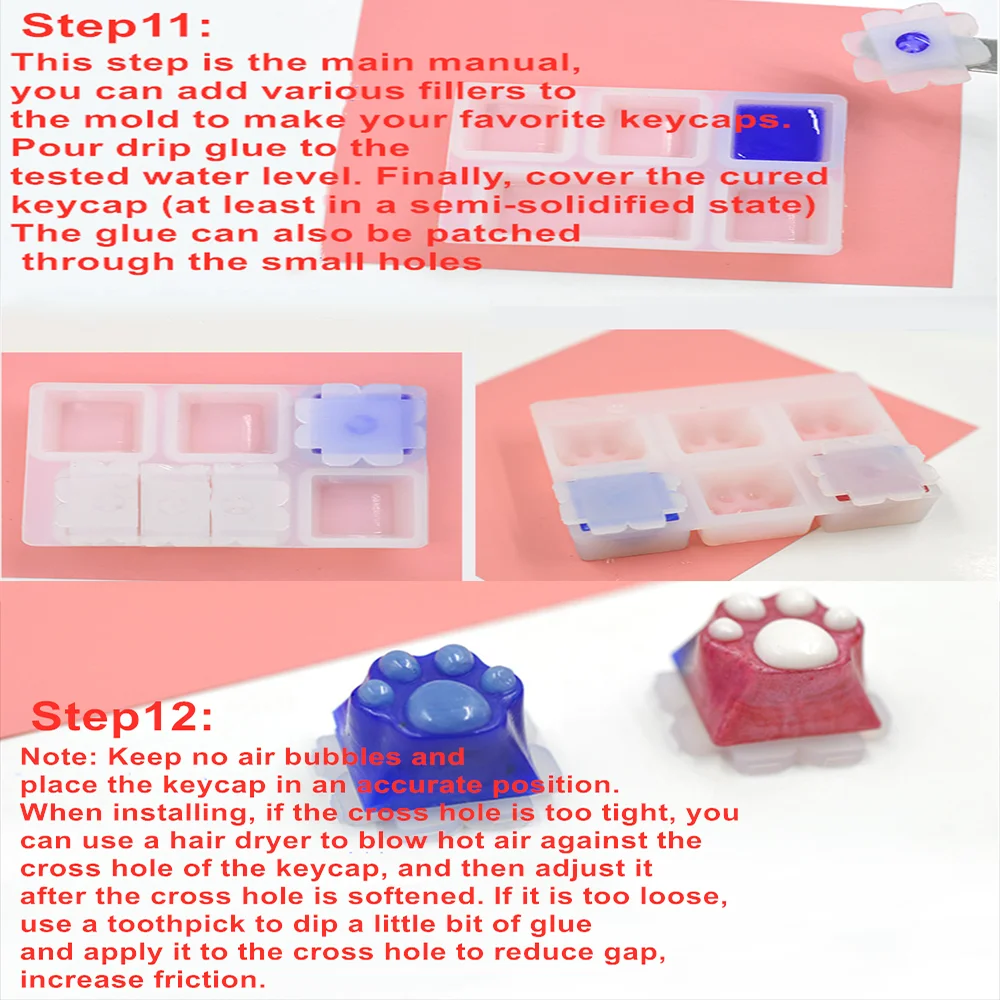 Step11:

This step is the main manual, you can add various fillers to the mold to make your favorite keycaps. Pour drip glue to the tested water level. Finally, cover the cured keycap (at least in a semi-solidified state) The glue can also be patched through the small holes

Step12:

Note: Keep no air bubbles and place the keycap in an accurate position. When installing, if the cross hole is too tight, you can use a hair dryer to blow hot air against the cross hole of the keycap, and then adjust it after the cross hole is softened. If it is too loose, use a toothpick to dip a little bit of glue and apply it to the cross hole to reduce gap, increase friction.