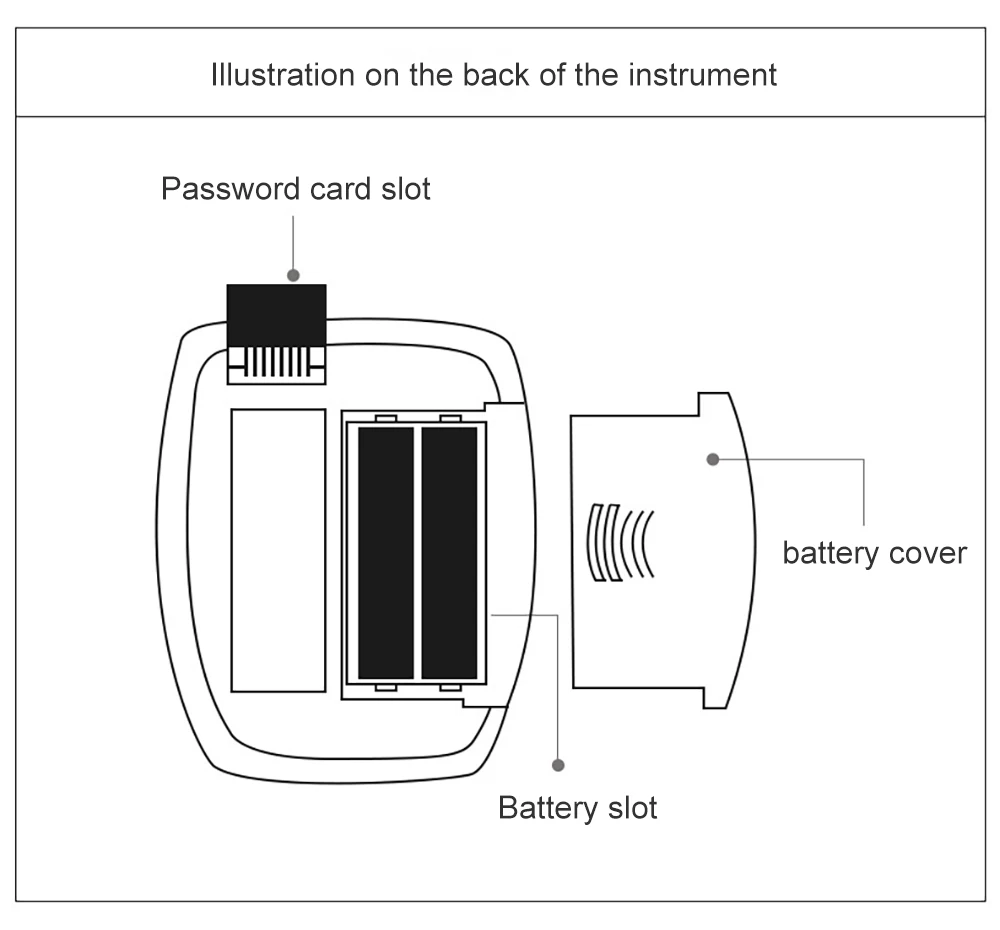 Illustration on the back of the instrument

Password card slot

battery cover

Battery slot