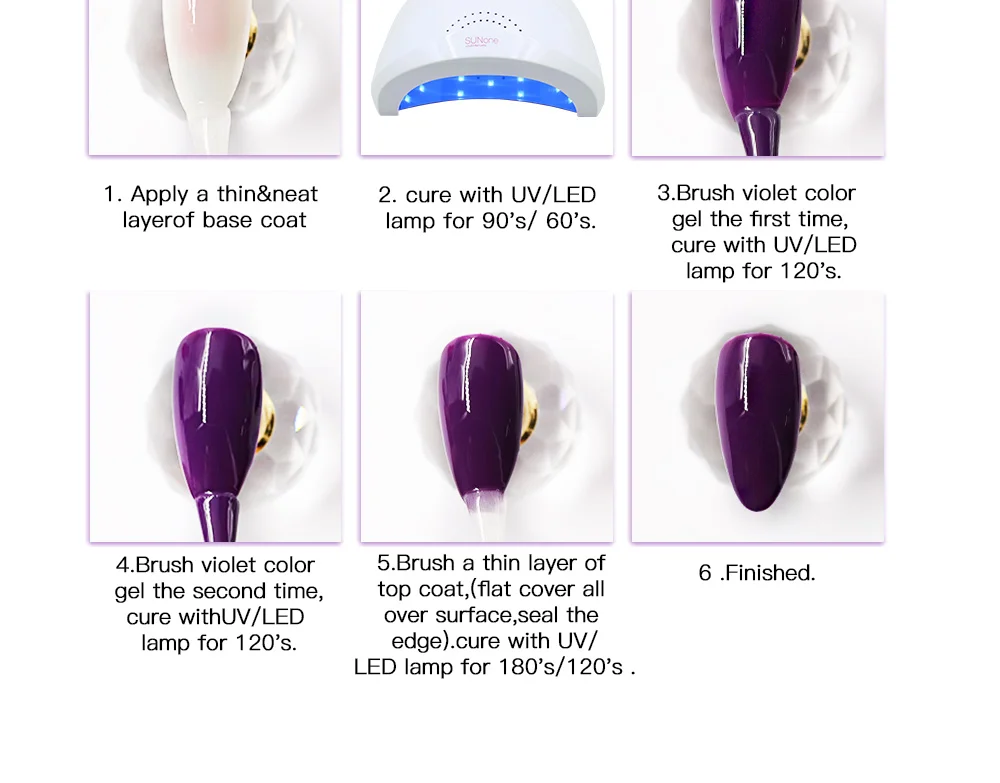 SUNone

1. Apply a thin&neat layerof base coat

2. cure with UV/LED lamp for 90's/ 60's.

3.Brush violet color gel the first time, cure with UV/LED lamp for 120's.

4.Brush violet color gel the second time, cure withUV/LED lamp for 120's.

5.Brush a thin layer of top coat,(flat cover all over surface,seal the edge).cure with UV/ LED lamp for 180's/120's .

6 .Finished.