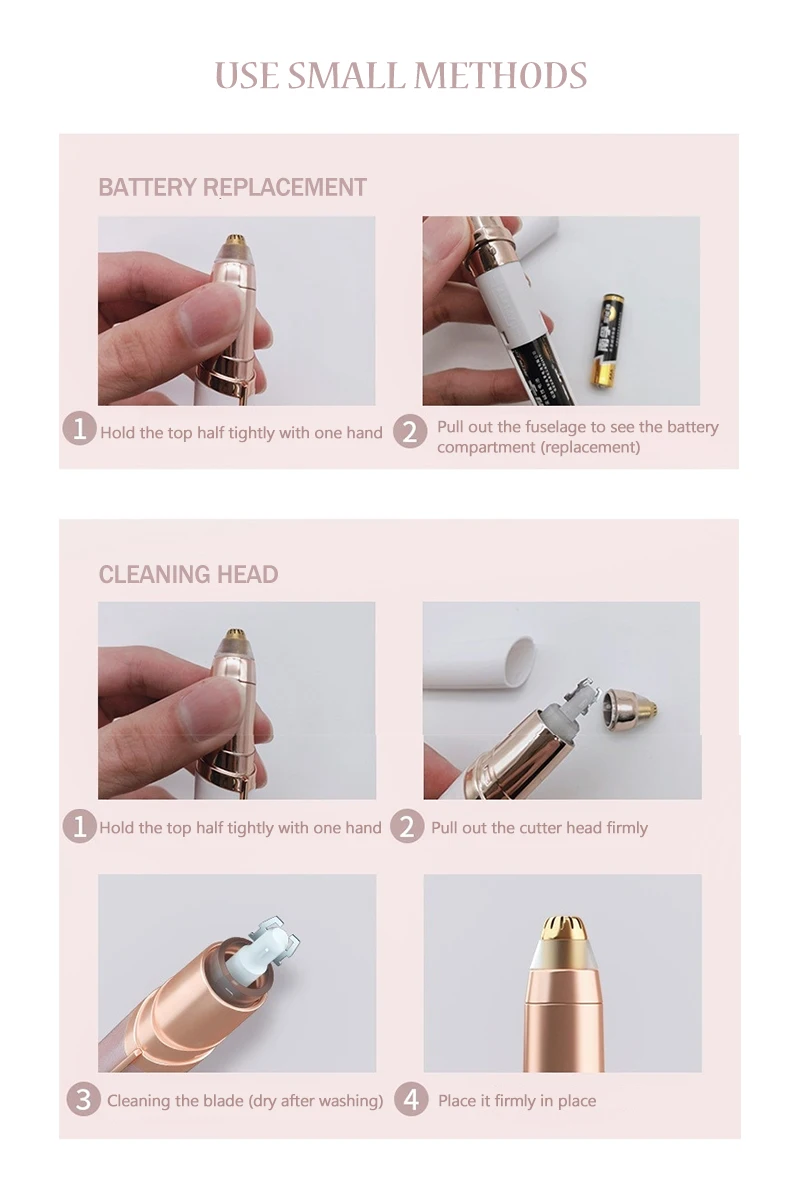 USE SMALL METHODS

BATTERY REPLACEMENT

1 Hold the top half tightly with one hand

2 Pull out the fuselage to see the battery compartment (replacement)

CLEANING HEAD

1 Hold the top half tightly with one hand

2 Pull out the cutter head firmly

3 Cleaning the blade (dry after washing)

4 Place it firmly in place