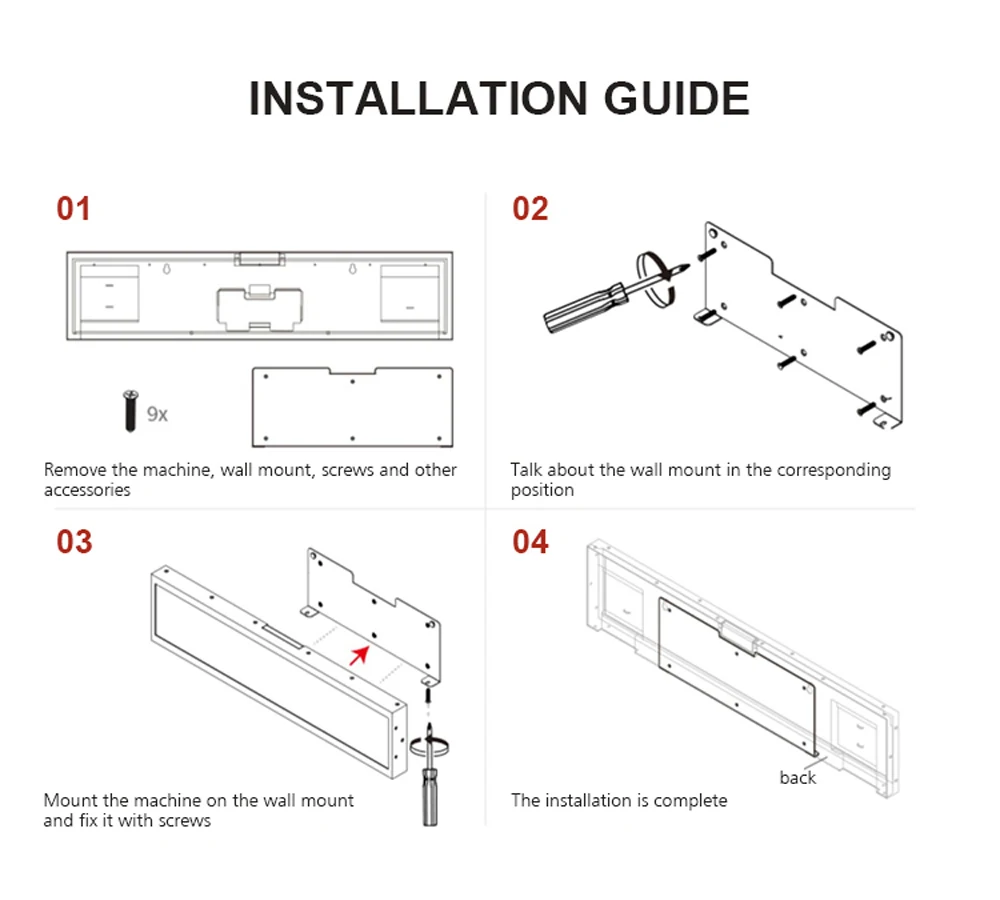 INSTALLATION GUIDE

01

9x

Remove the machine, wall mount, screws and other accessories

02

Talk about the wall mount in the corresponding position

03

Mount the machine on the wall mount and fix it with screws

04

back

The installation is complete