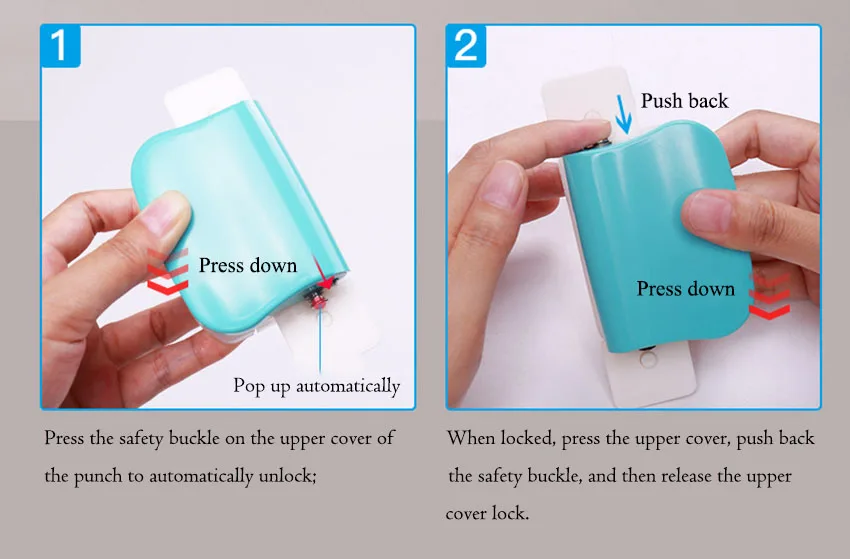 1

Press down

Pop up automatically

Press the safety buckle on the upper cover of the punch to automatically unlock;

2

Push back

Press down

When locked, press the upper cover, push back the safety buckle, and then release the upper cover lock.