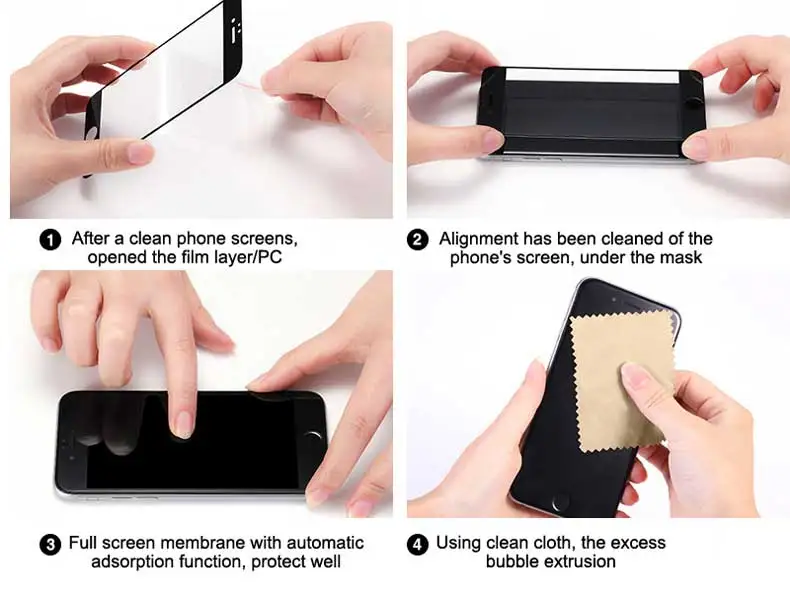 1 After a clean phone screens, opened the film layer/PC

2 Alignment has been cleaned of the phone's screen, under the mask

3 Full screen membrane with automatic adsorption function, protect well

4 Using clean cloth, the excess bubble extrusion