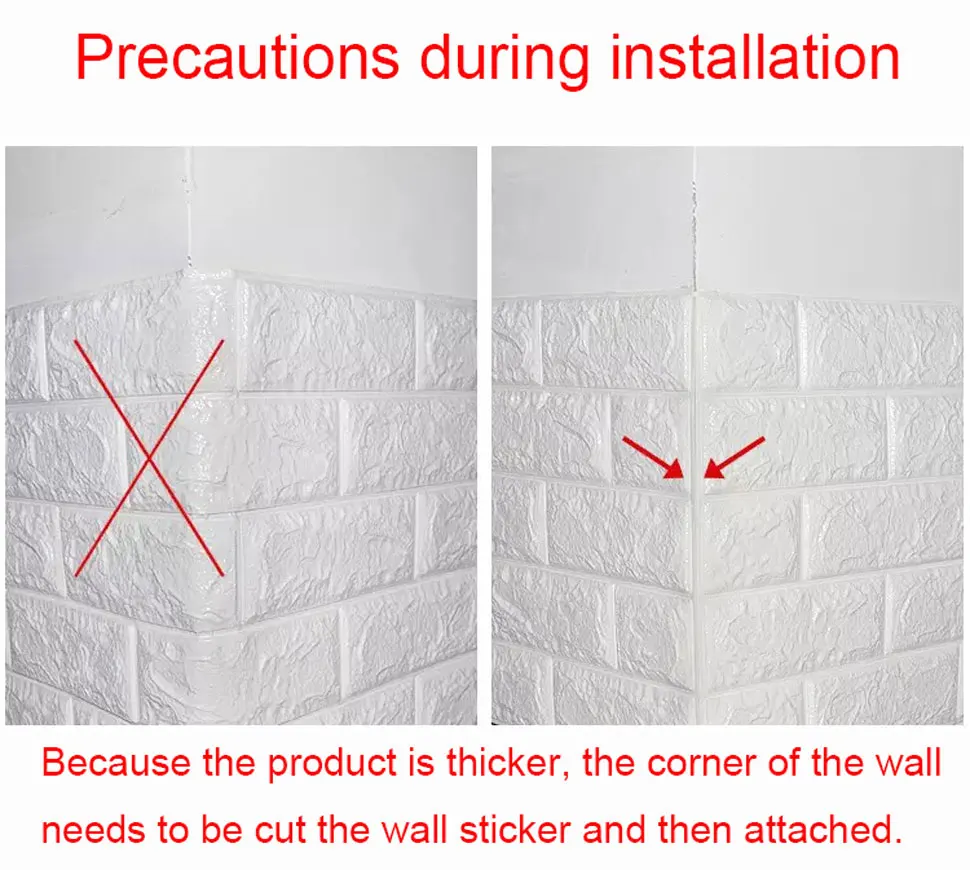 Precautions during installation

Because the product is thicker, the corner of the wall needs to be cut the wall sticker and then attached.