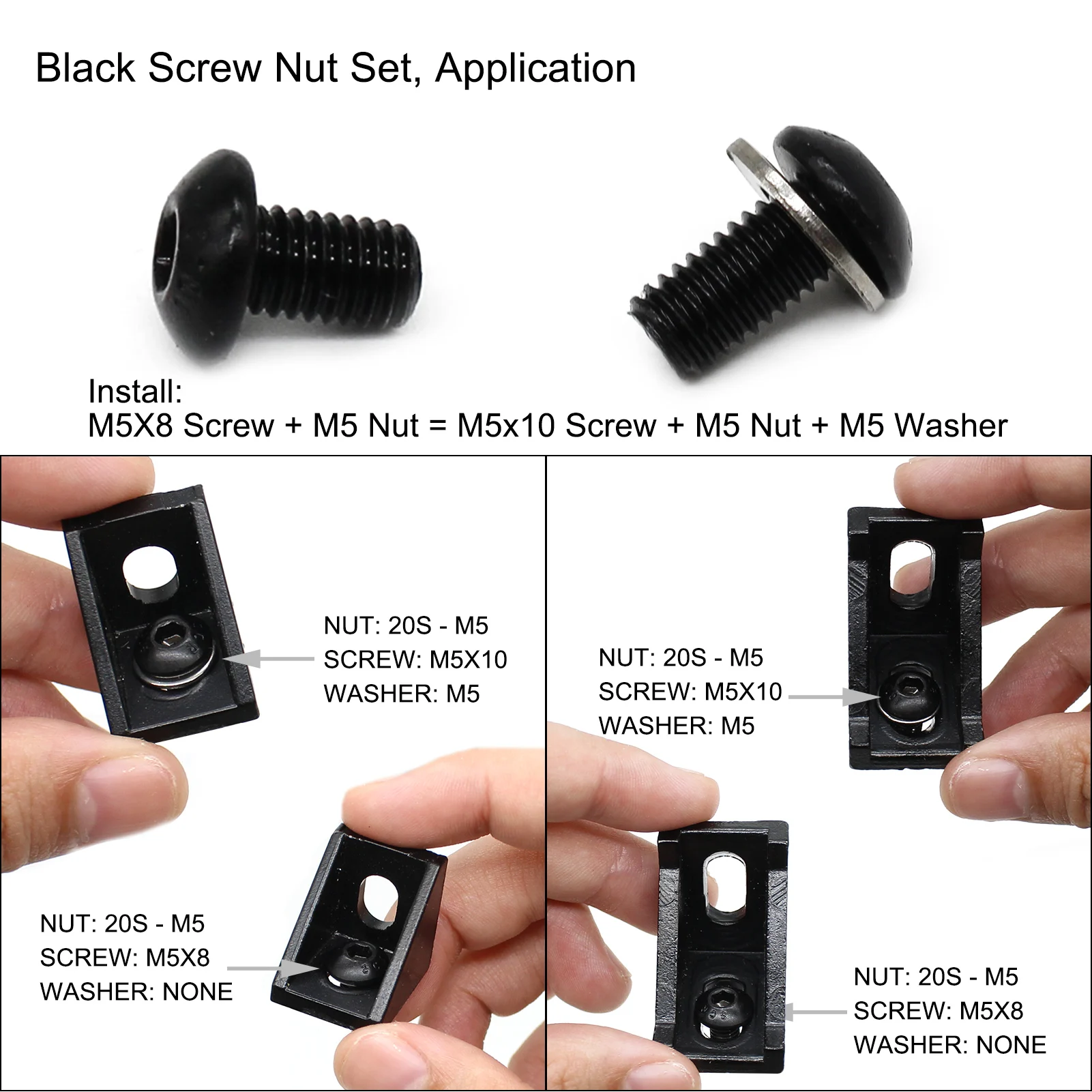 Black Screw Nut Set, Application

Install:
M5X8 Screw + M5 Nut = M5x10 Screw + M5 Nut + M5 Washer

NUT: 20S - M5
SCREW: M5X10
WASHER: M5

NUT: 20S - M5
SCREW: M5X8
WASHER: NONE

NUT: 20S - M5
SCREW: M5X10
WASHER: M5

NUT: 20S - M5
SCREW: M5X8
WASHER: NONE