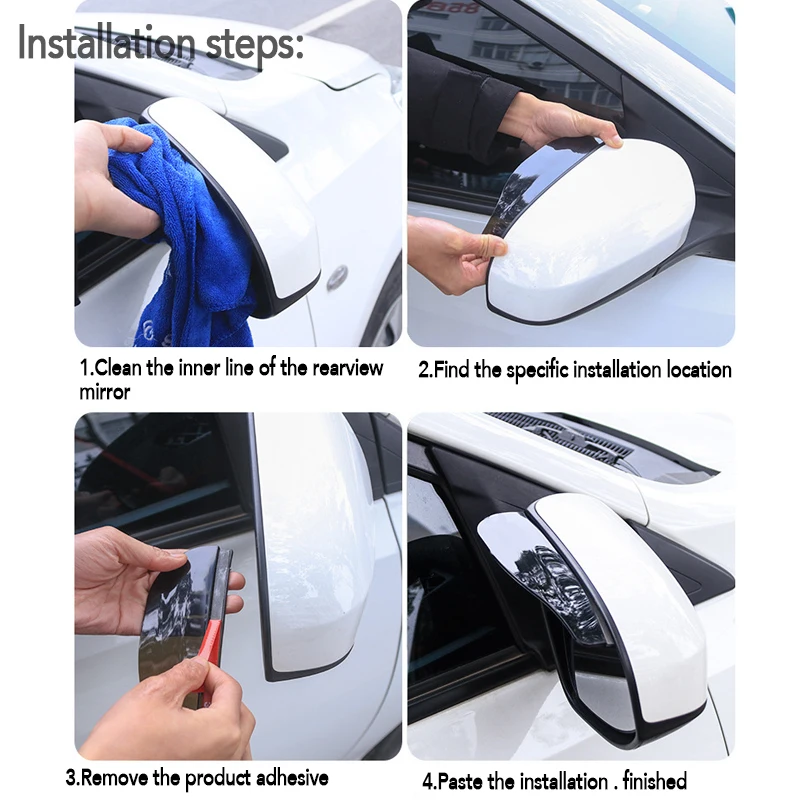 Installation steps:

1.Clean the inner line of the rearview mirror

2.Find the specific installation location

3.Remove the product adhesive

4.Paste the installation . finished