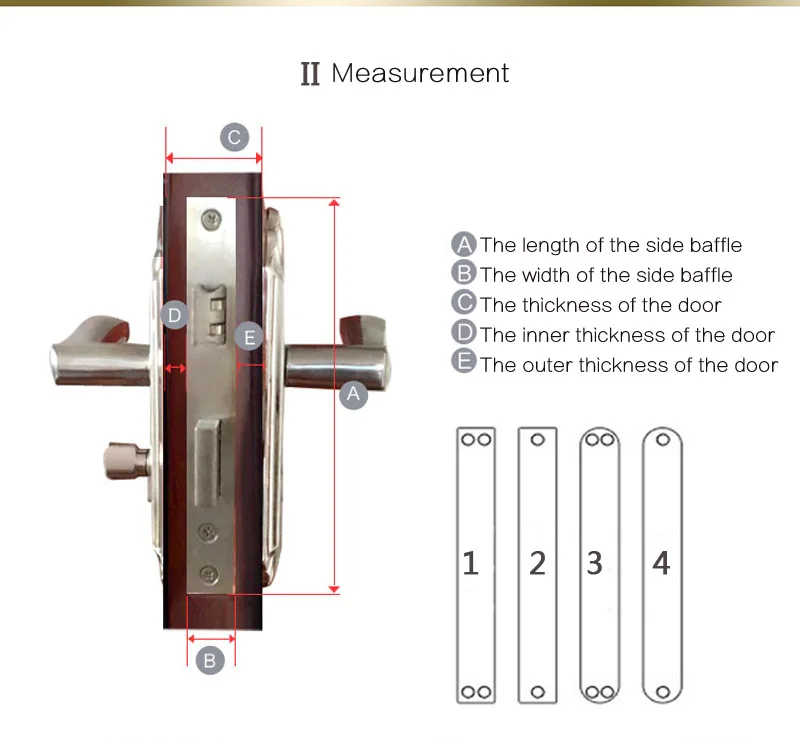 II Measurement

C

D

E

A

B

A The length of the side baffle
B The width of the side baffle
C The thickness of the door
D The inner thickness of the door
E The outer thickness of the door

1

2

3

4