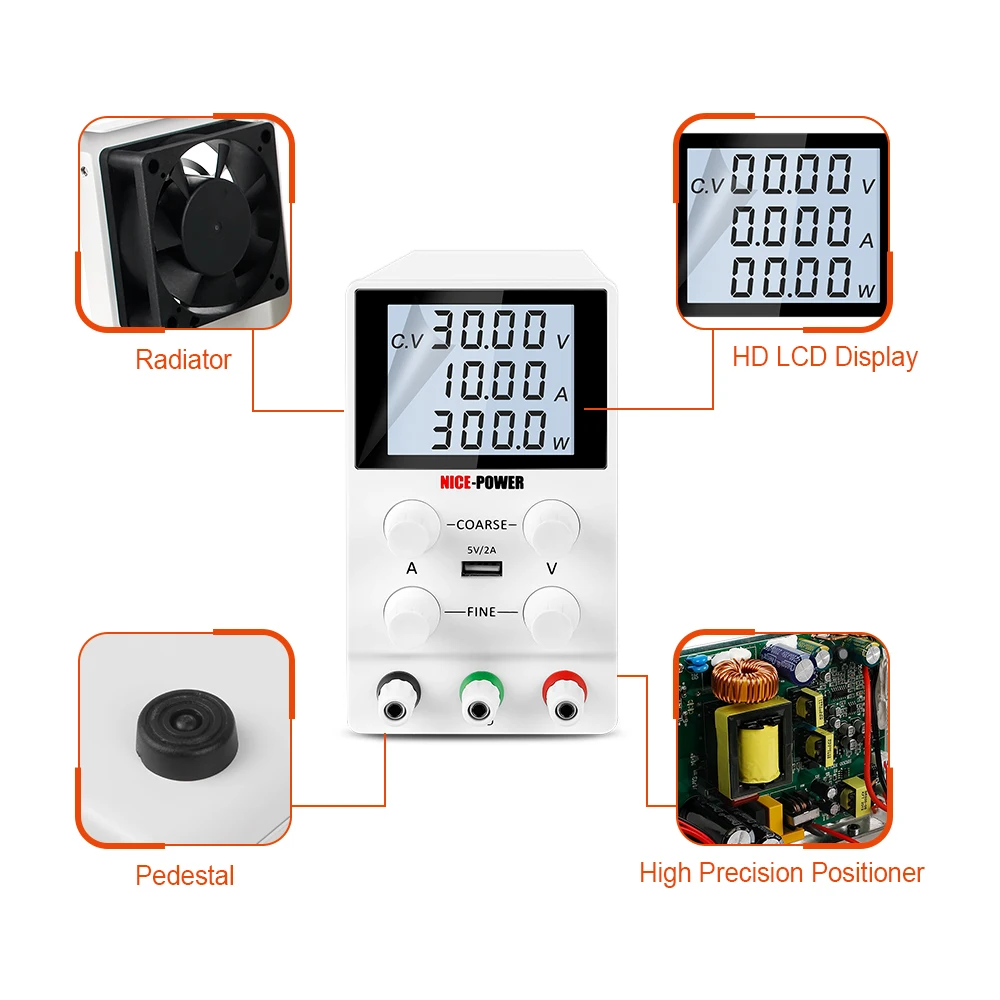 Radiator

C.V 00.00 V
0.000 A
00.00 W

HD LCD Display

C.V 30.00 V
10.00 A
300.0 W

NICE-POWER

COARSE
5V/2A
A
V
FINE

Pedestal

High Precision Positioner