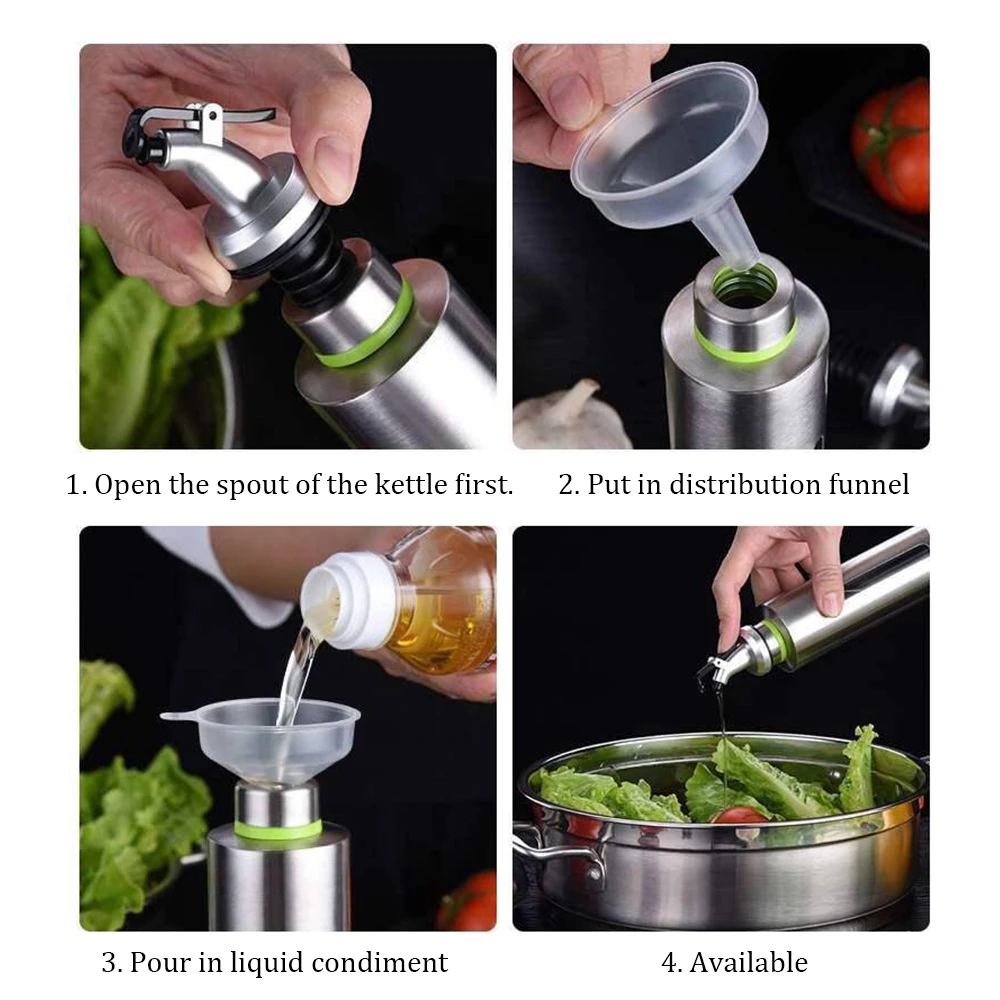 1. Open the spout of the kettle first.

2. Put in distribution funnel

3. Pour in liquid condiment

4. Available