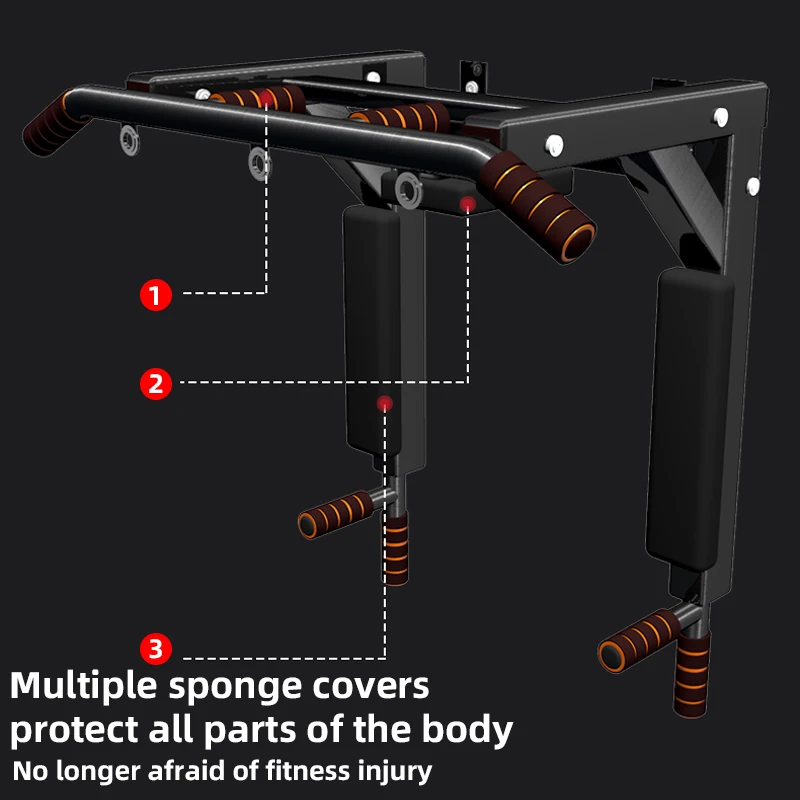 1

2

3

Multiple sponge covers protect all parts of the body

No longer afraid of fitness injury