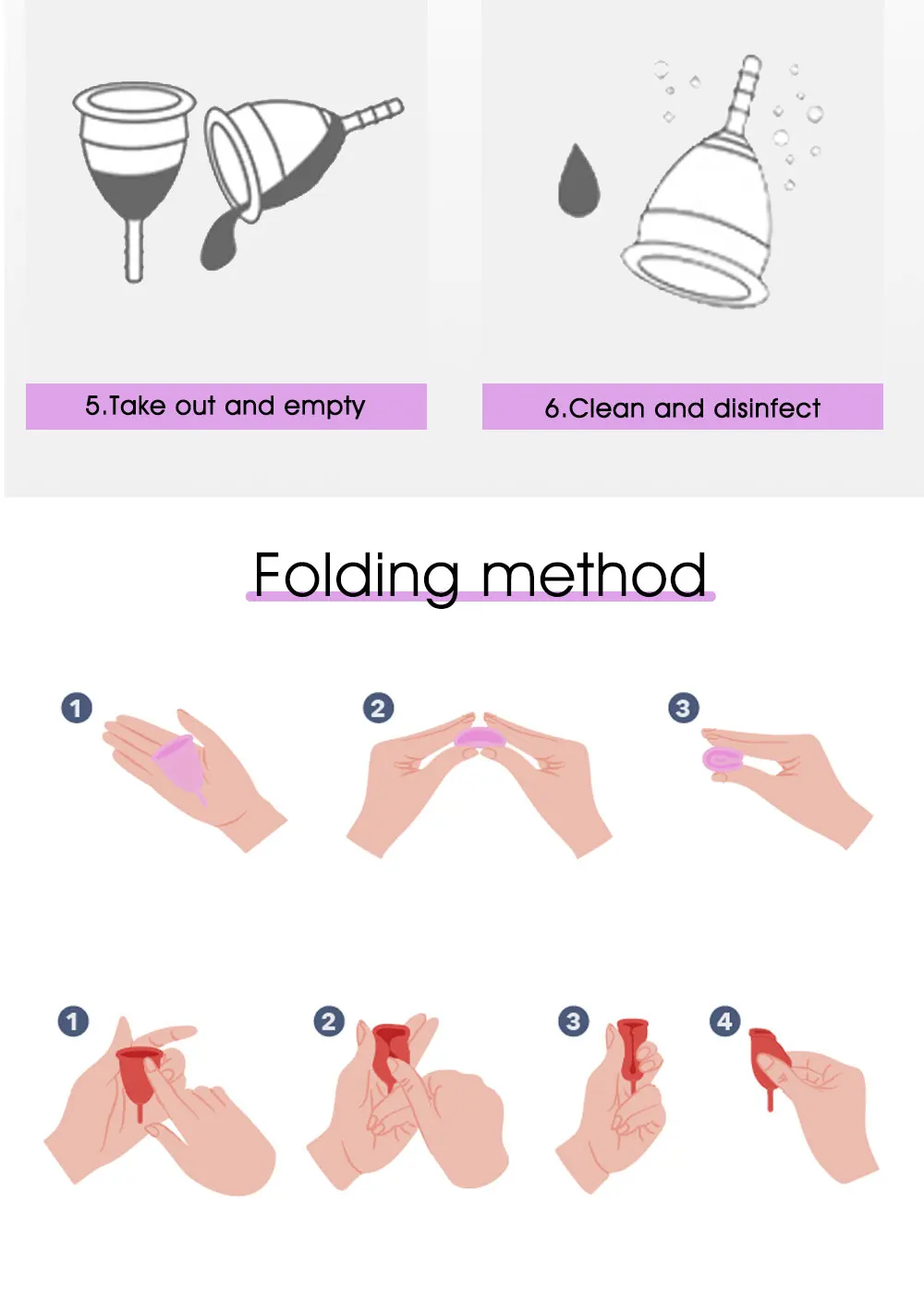 5.Take out and empty

6.Clean and disinfect

Folding method

1

2

3

1

2

3

4