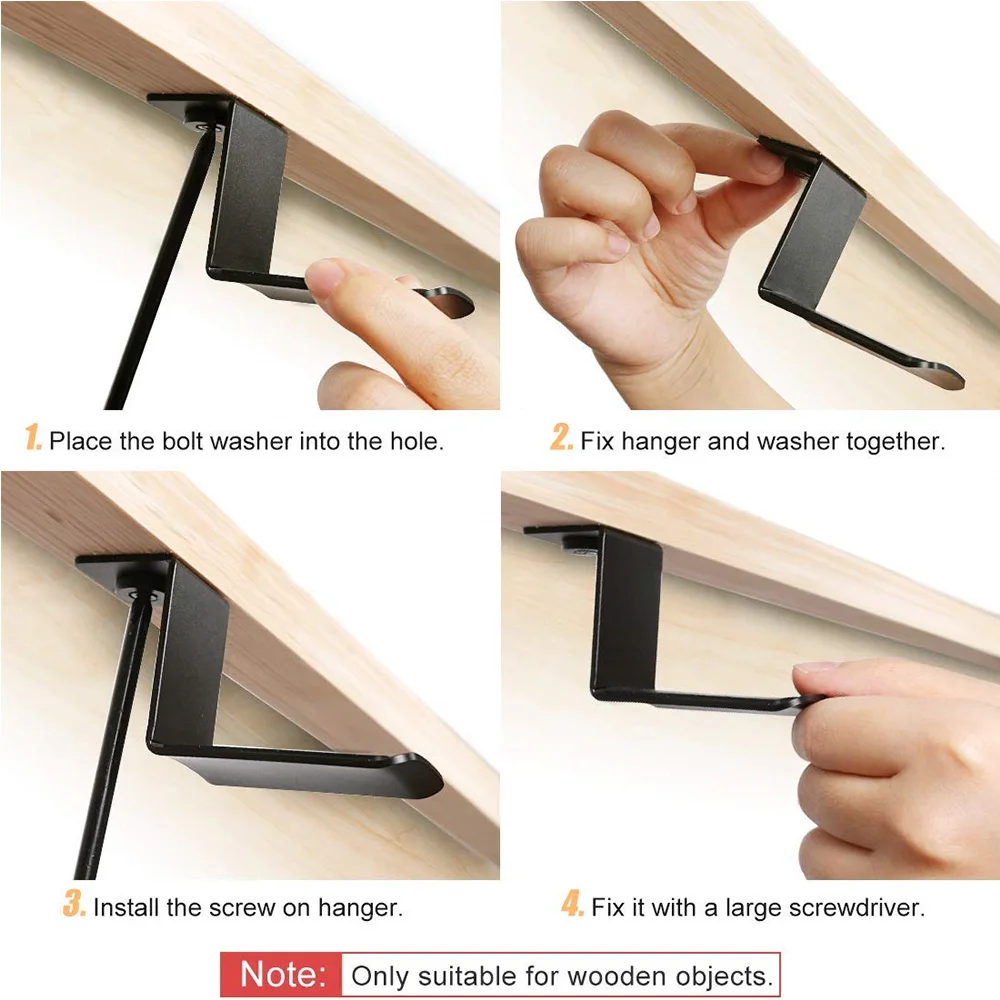 1. Place the bolt washer into the hole.

2. Fix hanger and washer together.

3. Install the screw on hanger.

4. Fix it with a large screwdriver.

Note: Only suitable for wooden objects.