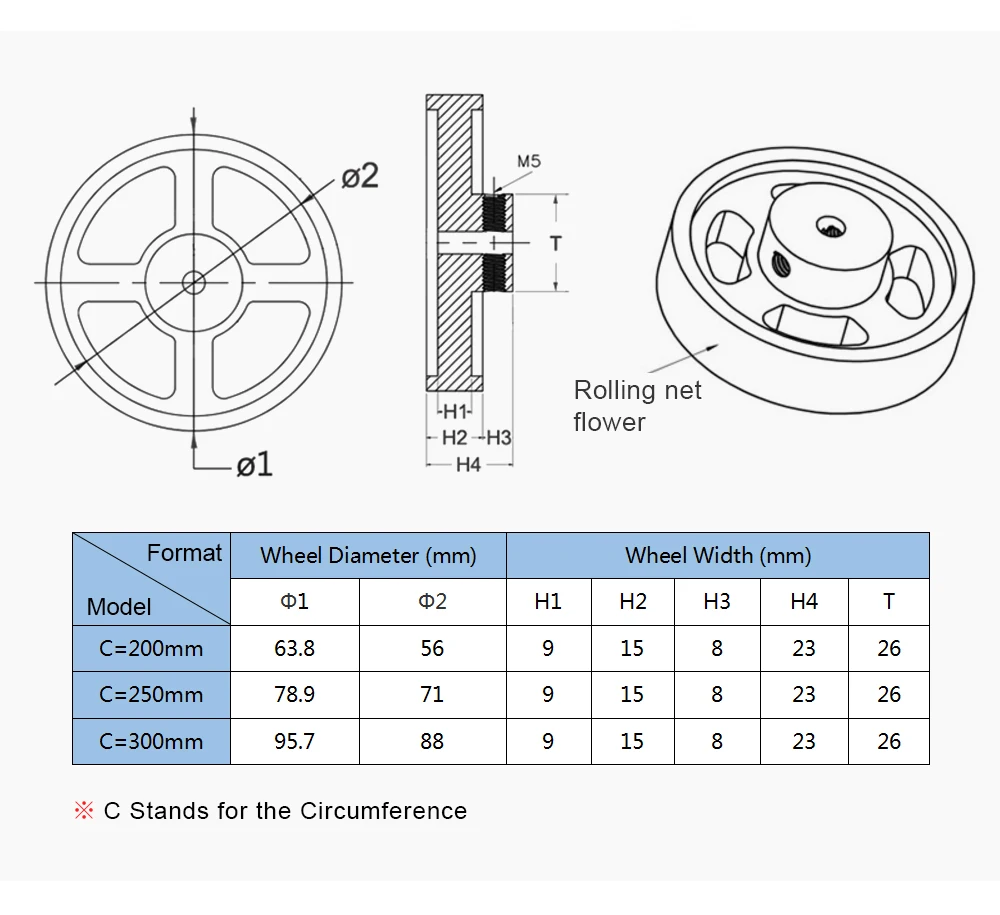 ø2

ø1

M5

T

H1

H2 H3

H4

Rolling net flower

| Format / Model | Wheel Diameter (mm) | | Wheel Width (mm) | | | | |
|---|---|---|---|---|---|---|---|
| | Φ1 | Φ2 | H1 | H2 | H3 | H4 | T |
| C=200mm | 63.8 | 56 | 9 | 15 | 8 | 23 | 26 |
| C=250mm | 78.9 | 71 | 9 | 15 | 8 | 23 | 26 |
| C=300mm | 95.7 | 88 | 9 | 15 | 8 | 23 | 26 |

※ C Stands for the Circumference