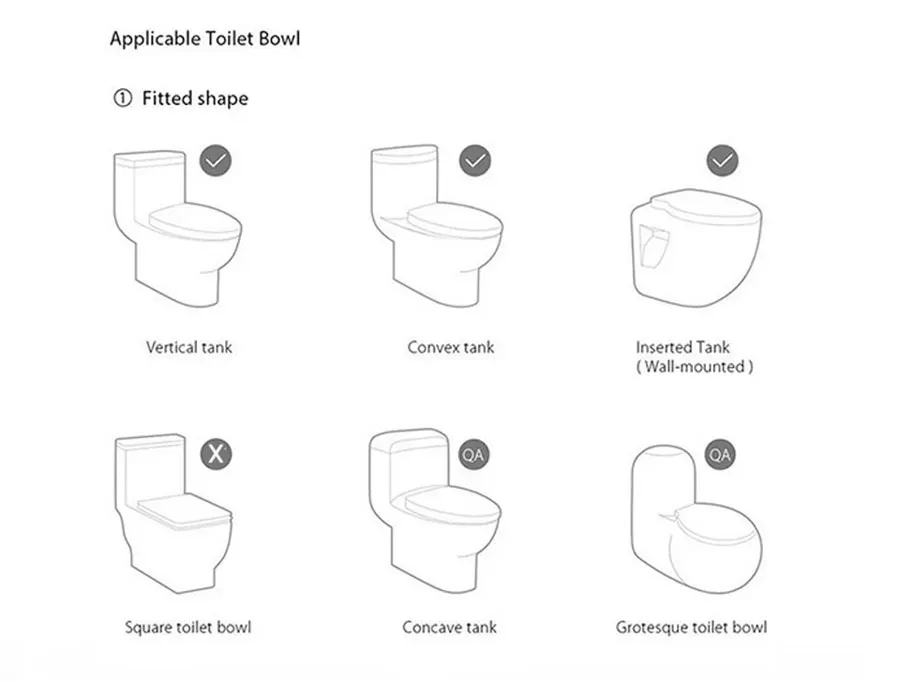 Applicable Toilet Bowl

① Fitted shape

Vertical tank

Convex tank

Inserted Tank
( Wall-mounted )

X

Square toilet bowl

QA

Concave tank

QA

Grotesque toilet bowl