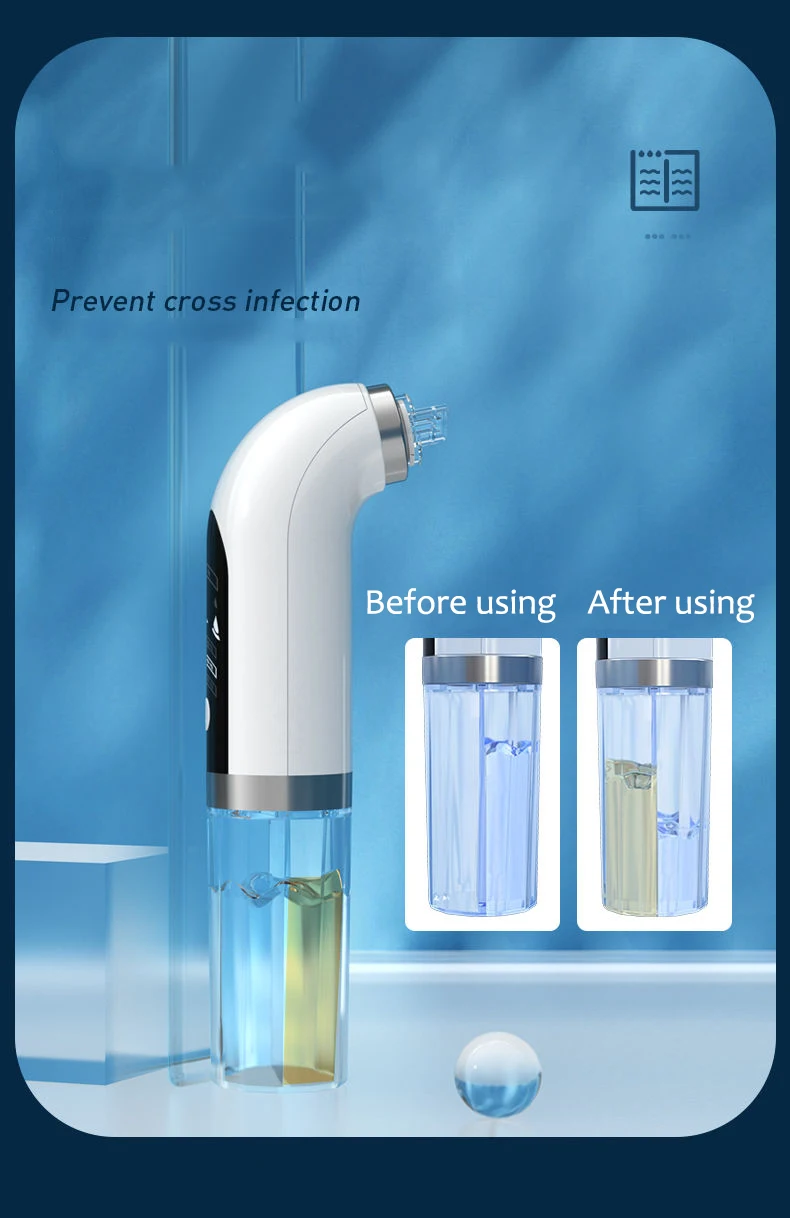 Prevent cross infection

Before using

After using