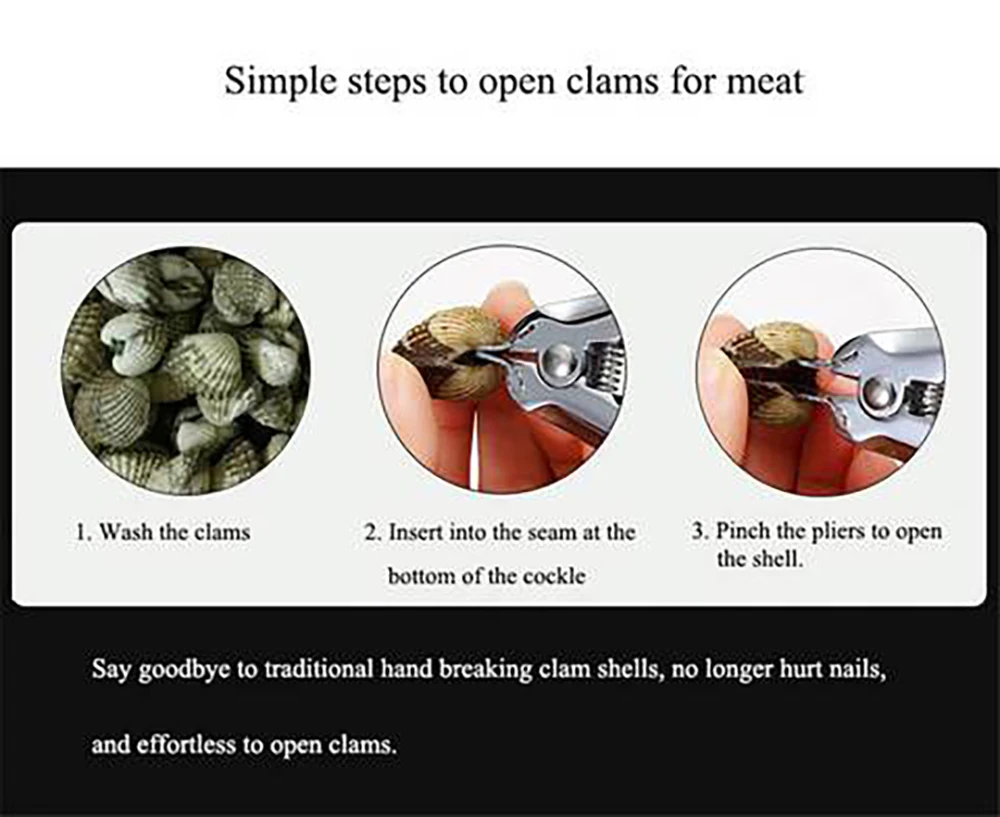 Simple steps to open clams for meat

1. Wash the clams

2. Insert into the seam at the bottom of the cockle

3. Pinch the pliers to open the shell.

Say goodbye to traditional hand breaking clam shells, no longer hurt nails, and effortless to open clams.