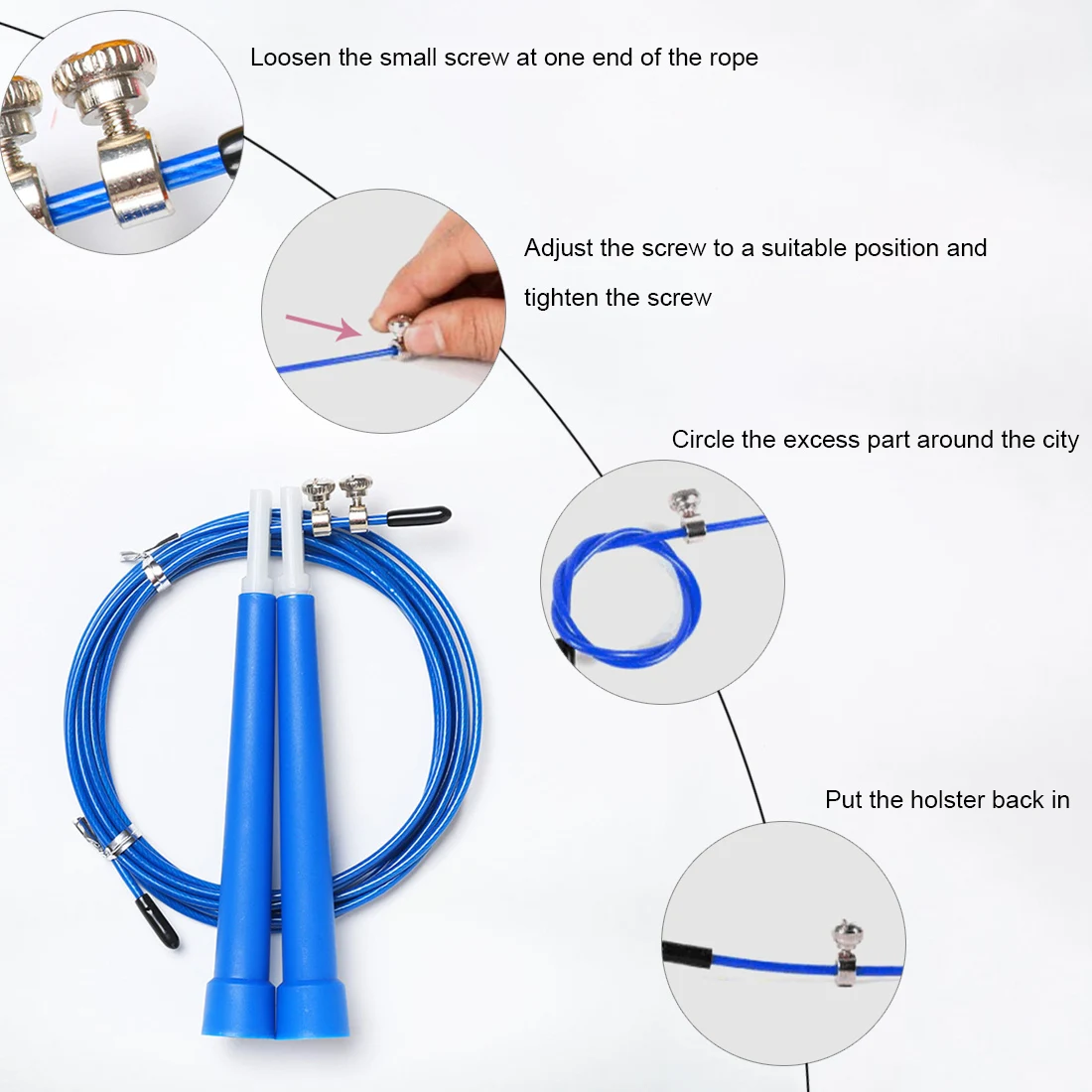 Loosen the small screw at one end of the rope

Adjust the screw to a suitable position and tighten the screw

Circle the excess part around the city

Put the holster back in