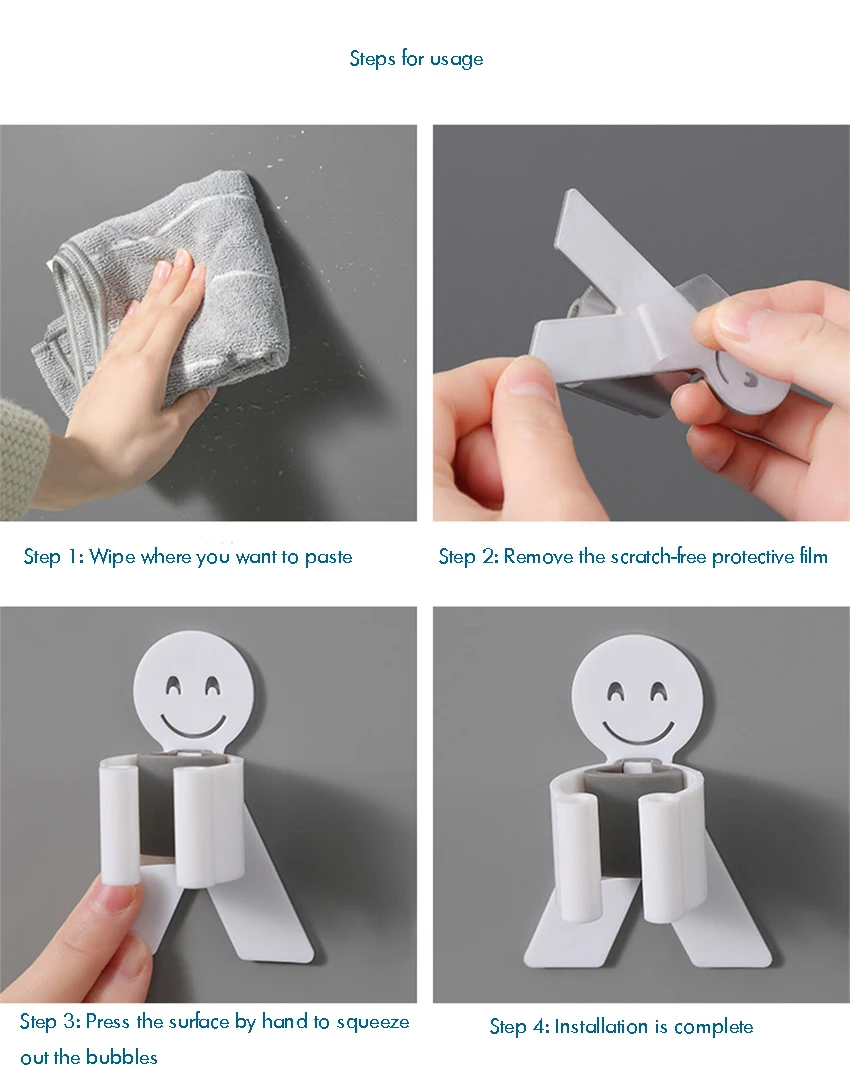 Steps for usage

Step 1: Wipe where you want to paste

Step 2: Remove the scratch-free protective film

Step 3: Press the surface by hand to squeeze out the bubbles

Step 4: Installation is complete