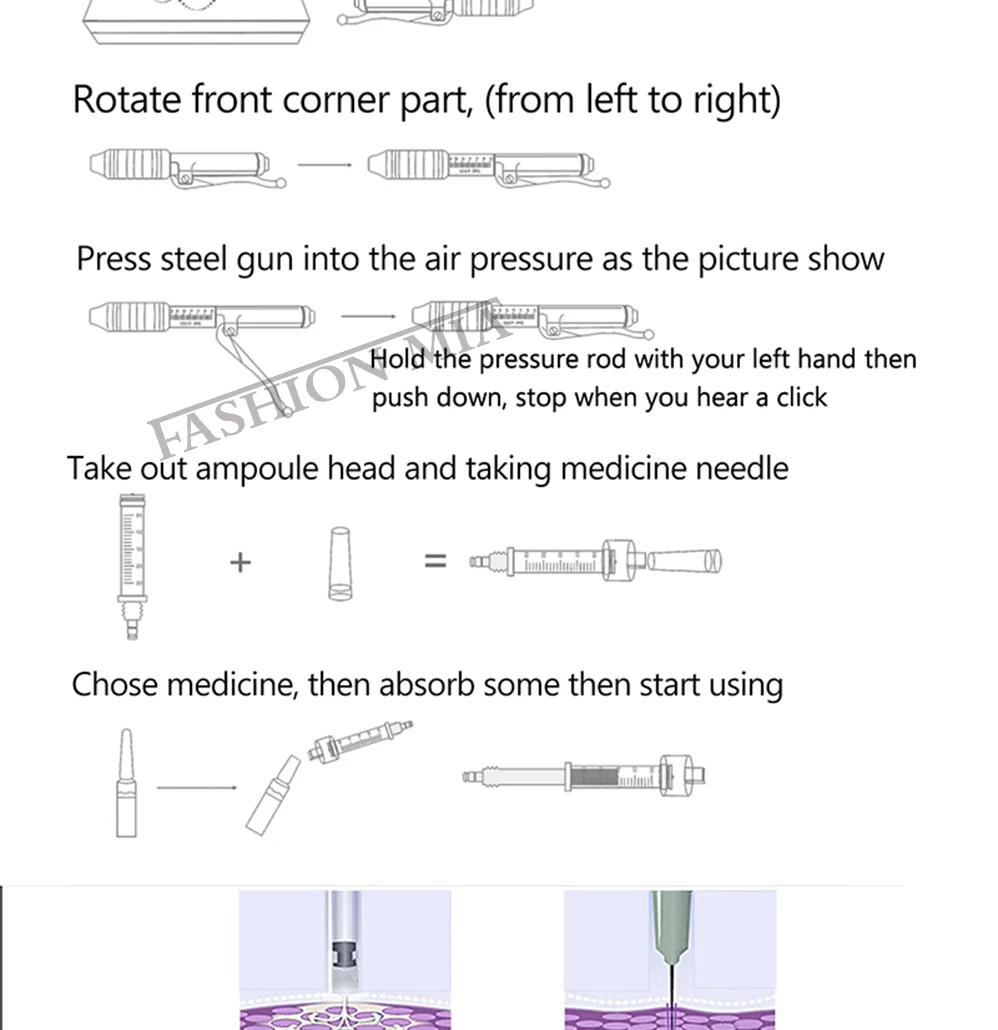 Rotate front corner part, (from left to right)

Press steel gun into the air pressure as the picture show

Hold the pressure rod with your left hand then push down, stop when you hear a click

FASHION MIA

Take out ampoule head and taking medicine needle

+ =

Chose medicine, then absorb some then start using