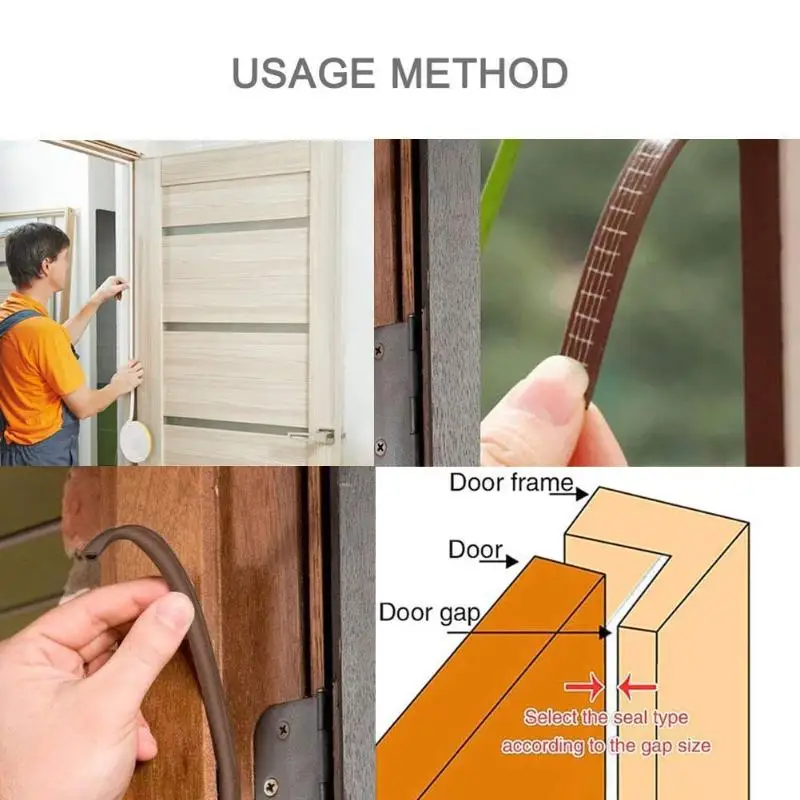 USAGE METHOD

Door frame

Door

Door gap

Select the seal type according to the gap size