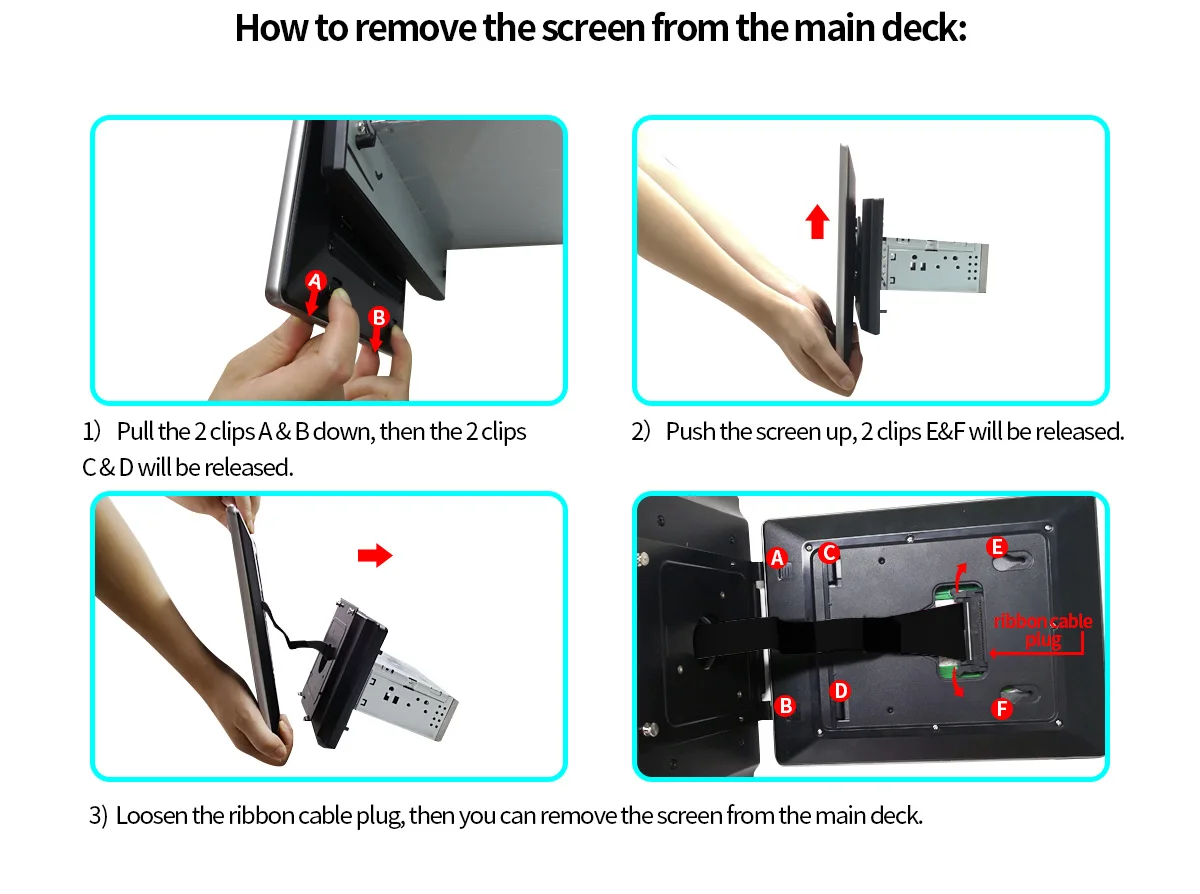 How to remove the screen from the main deck:

A

B

1) Pull the 2 clips A & B down, then the 2 clips C & D will be released.

2) Push the screen up, 2 clips E&F will be released.

A

C

E

ribbon cable plug

B

D

F

3) Loosen the ribbon cable plug, then you can remove the screen from the main deck.