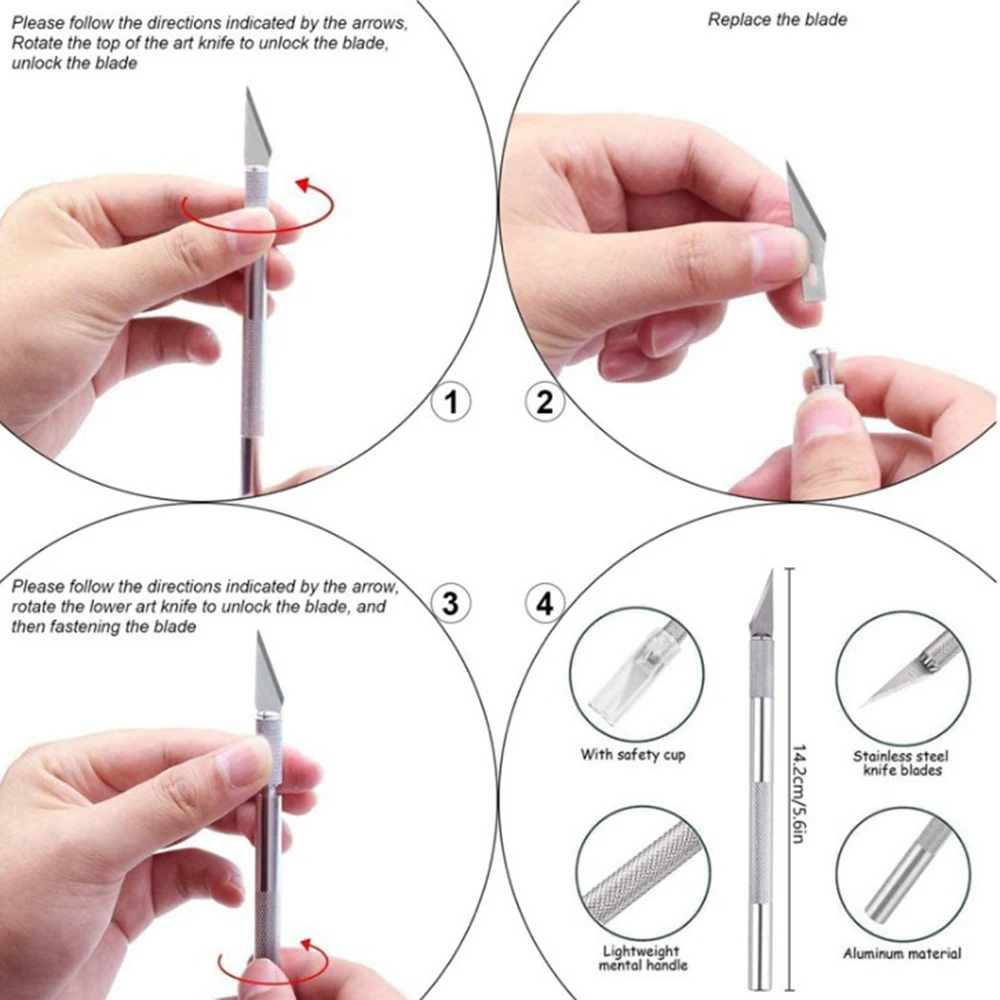 Please follow the directions indicated by the arrows, Rotate the top of the art knife to unlock the blade, unlock the blade

Replace the blade

1

2

Please follow the directions indicated by the arrow, rotate the lower art knife to unlock the blade, and then fastening the blade

3

4

With safety cup

14.2cm/5.6in

Stainless steel knife blades

Lightweight mental handle

Aluminum material