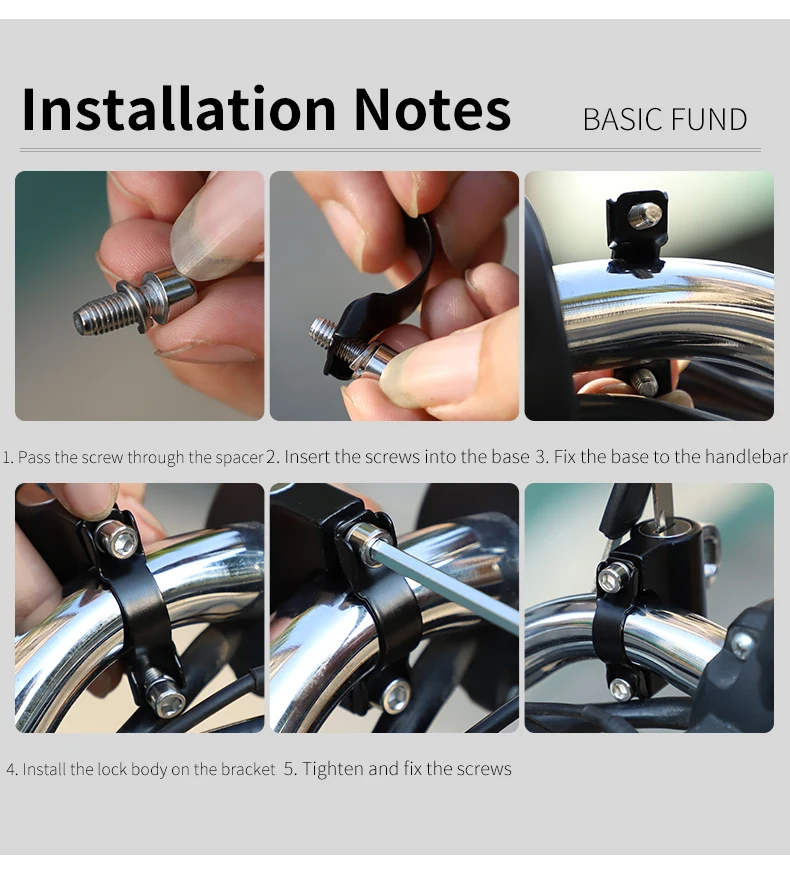 Installation Notes

BASIC FUND

1. Pass the screw through the spacer 2. Insert the screws into the base 3. Fix the base to the handlebar

4. Install the lock body on the bracket 5. Tighten and fix the screws