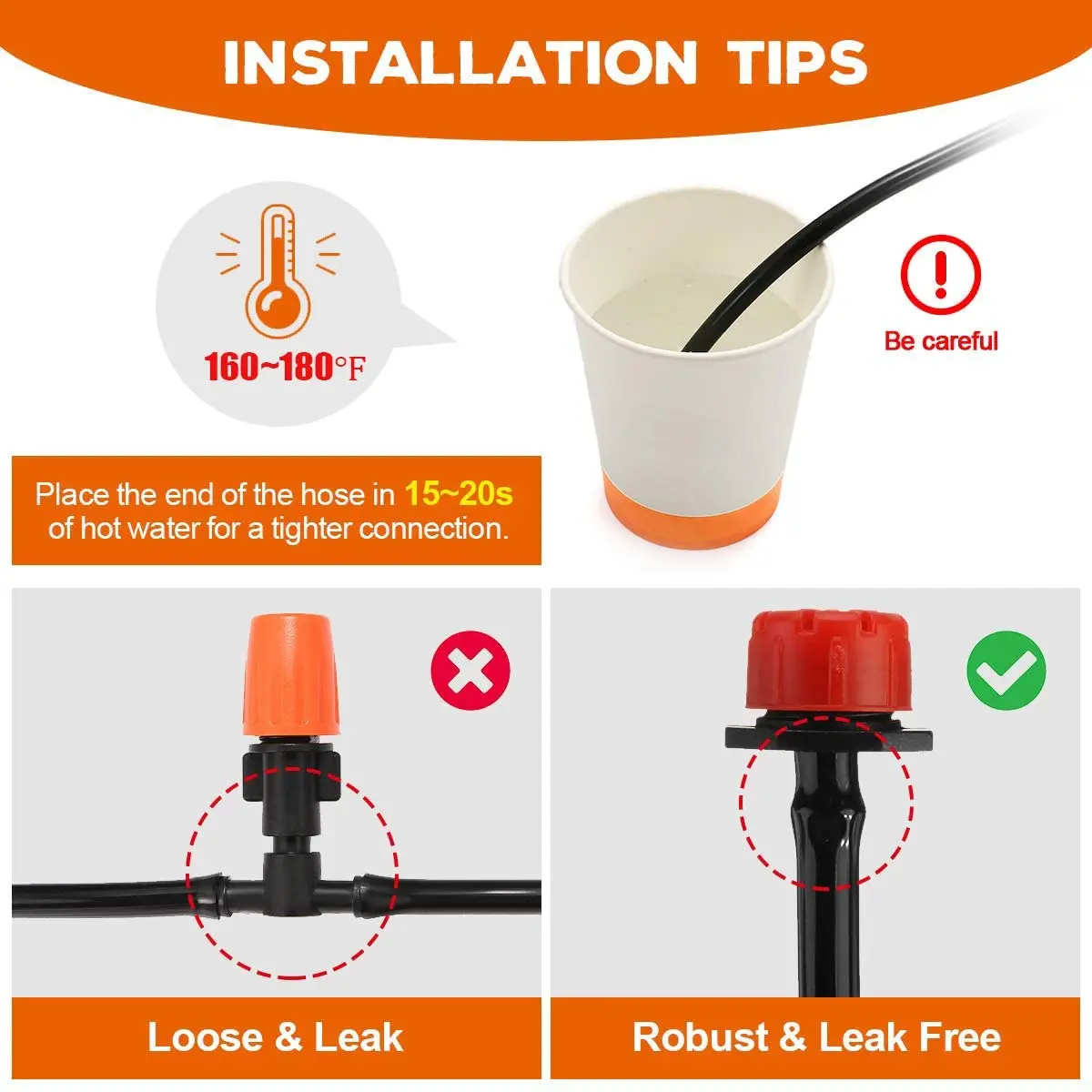 INSTALLATION TIPS

160~180°F

Be careful

Place the end of the hose in 15~20s of hot water for a tighter connection.

Loose & Leak

Robust & Leak Free