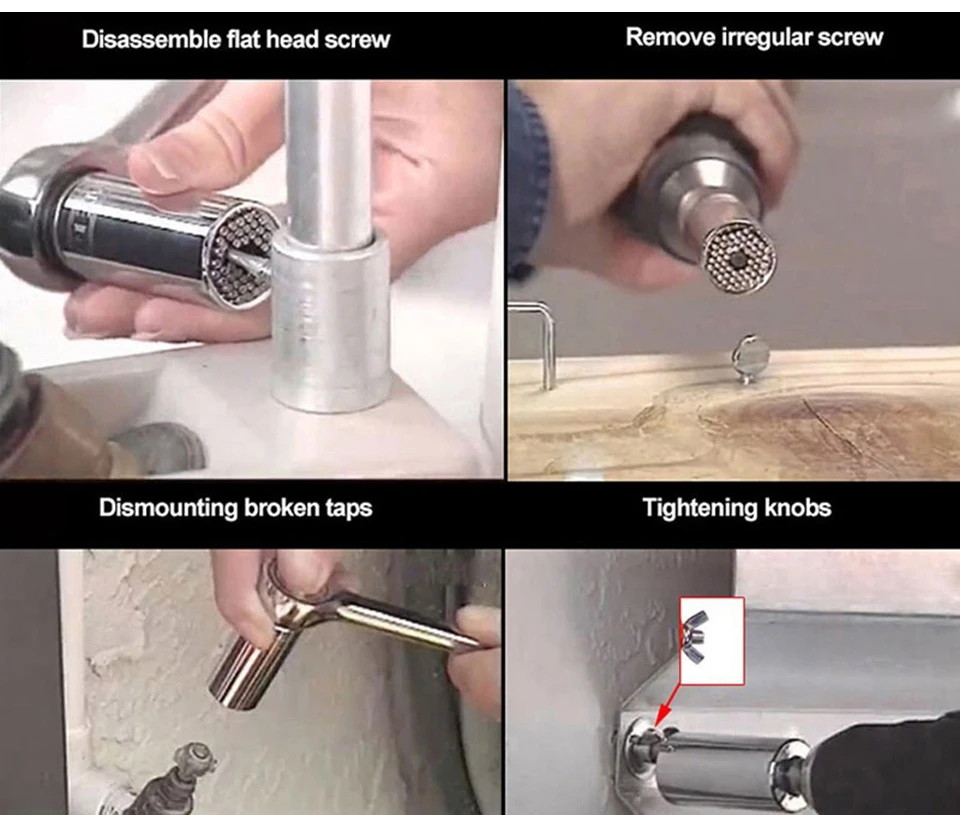 Disassemble flat head screw

Remove irregular screw

Dismounting broken taps

Tightening knobs