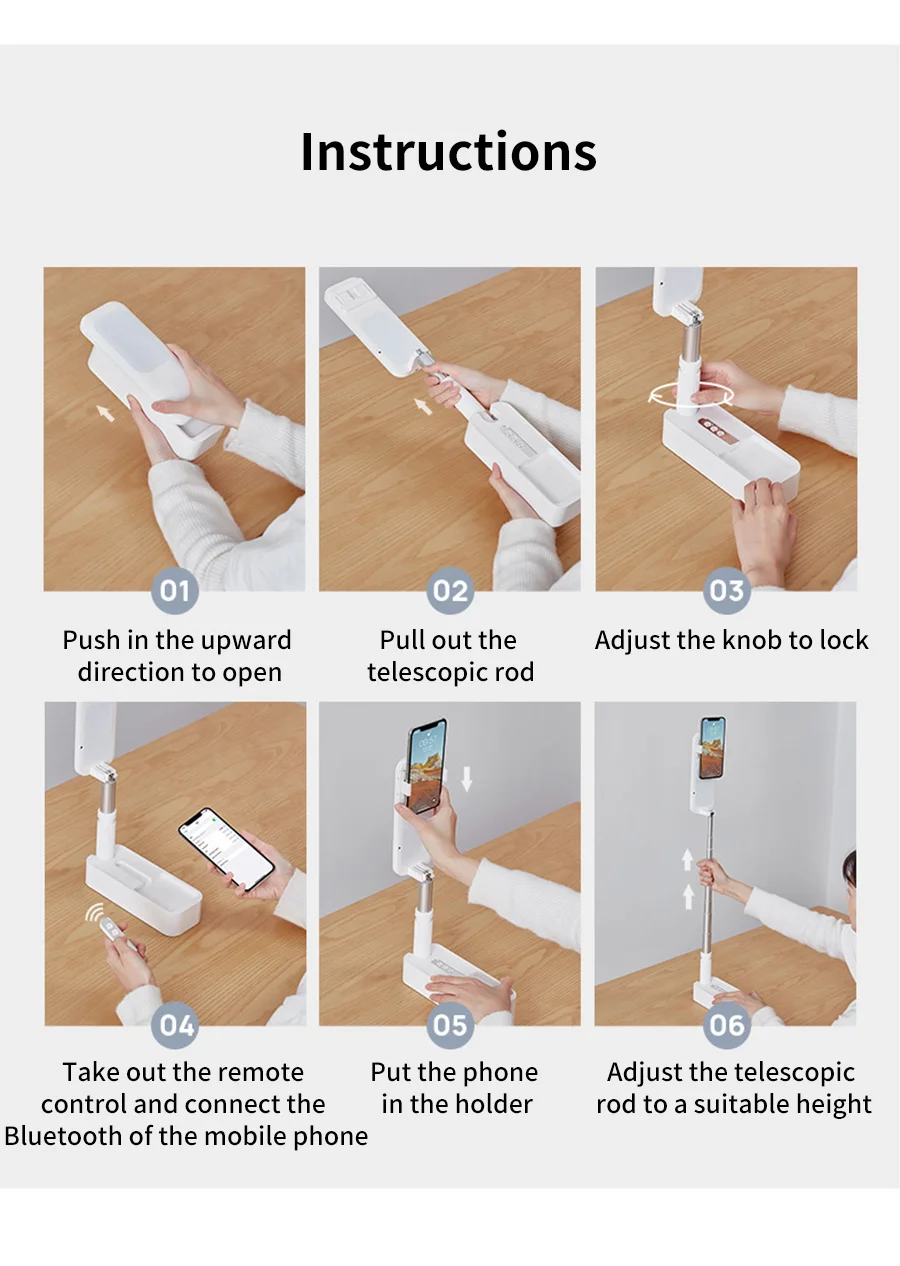 Instructions

01
Push in the upward direction to open

02
Pull out the telescopic rod

03
Adjust the knob to lock

04
Take out the remote control and connect the Bluetooth of the mobile phone

05
Put the phone in the holder

06
Adjust the telescopic rod to a suitable height